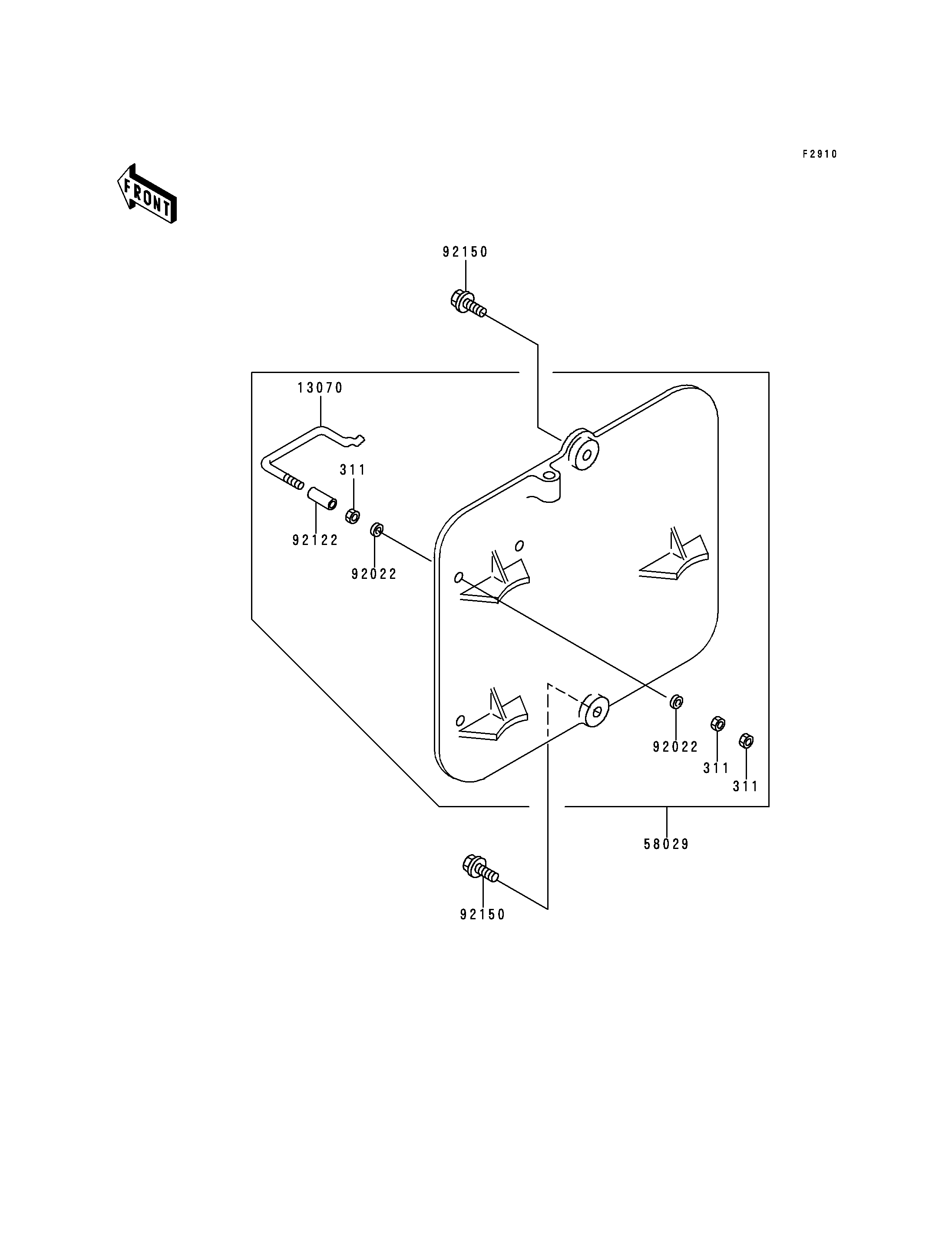 F2910

FRONT

92150

13070

311

92122

92022

92022

311

311

58029

92150