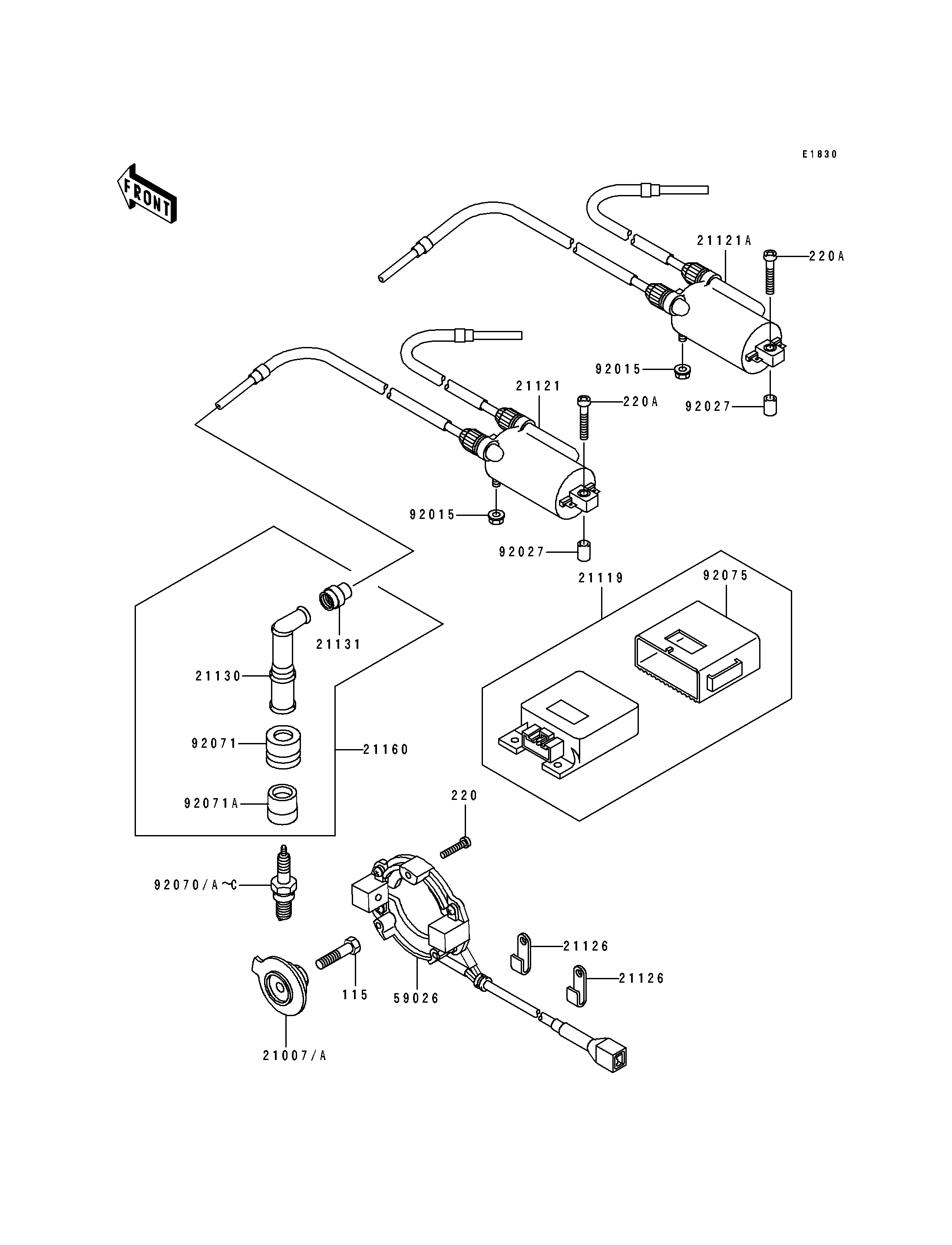 E1830

FRONT

21121A
220A
92015
92027
21121
220A
92015
92027
21119
92075
21131
21130
92071
21160
92071A
220
92070/A~C
21126
21126
115
59026
21007/A