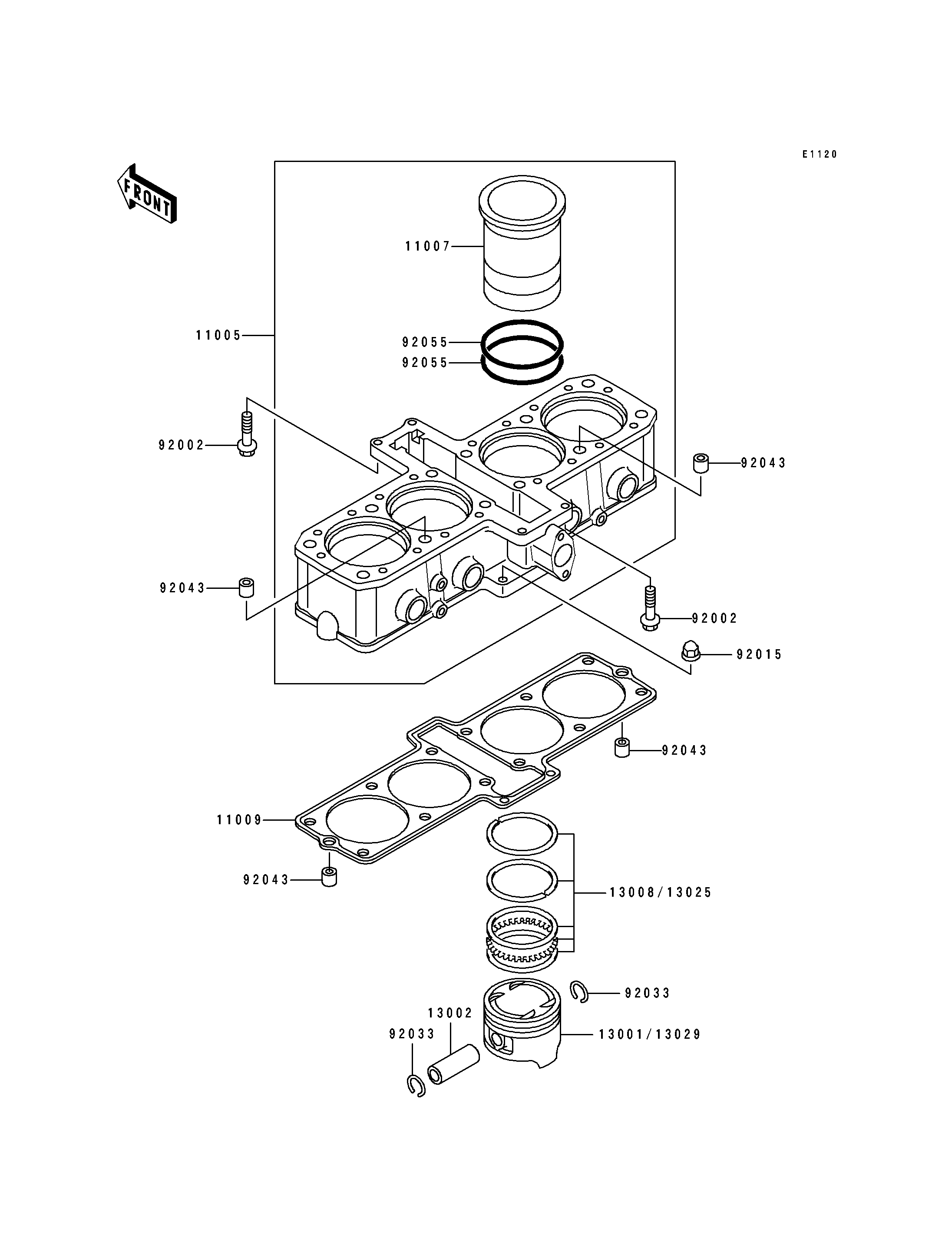 E1120

FRONT

11007

11005

92055
92055

92002

92043

92043

92002

92015

92043

11009

92043

13008/13025

92033

13002

92033

13001/13029