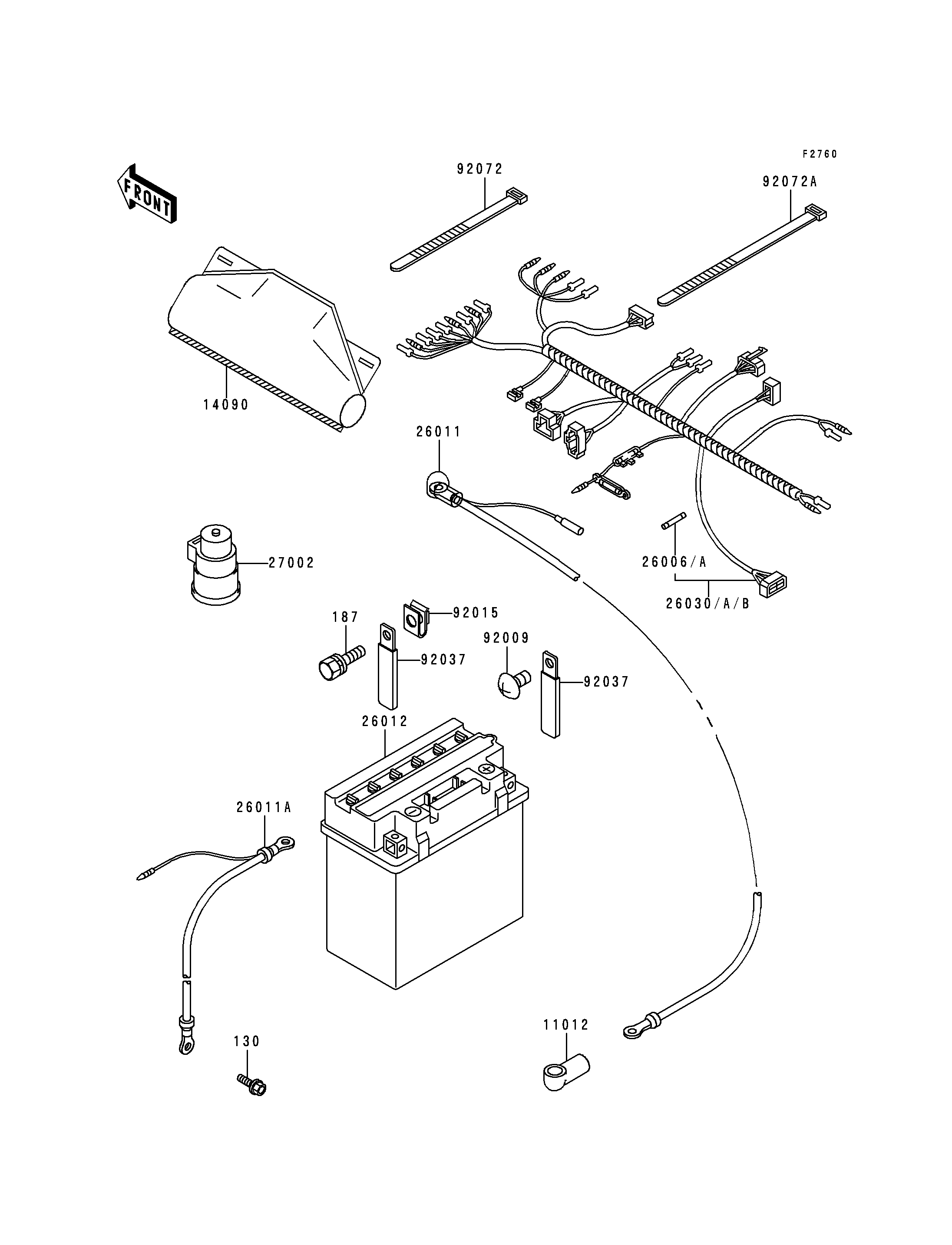 F2760

FRONT

92072

92072A

14090

26011

27002

26006/A

26030/A/B

187

92015

92037

92009

92037

26012

26011A

130

11012