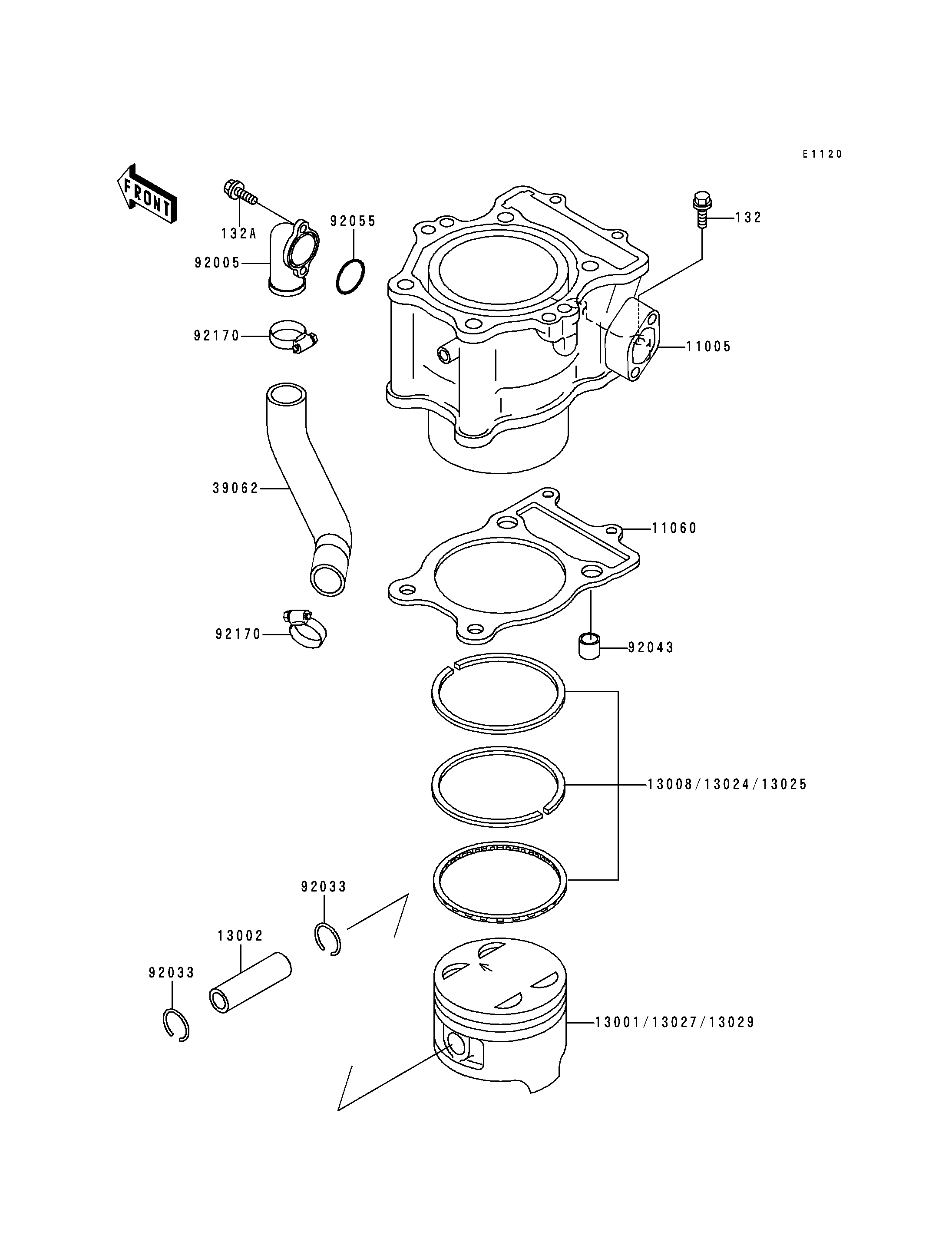 E1120

FRONT

132A

92055

132

92005

92170

11005

39062

11060

92170

92043

13008/13024/13025

92033

13002

92033

13001/13027/13029