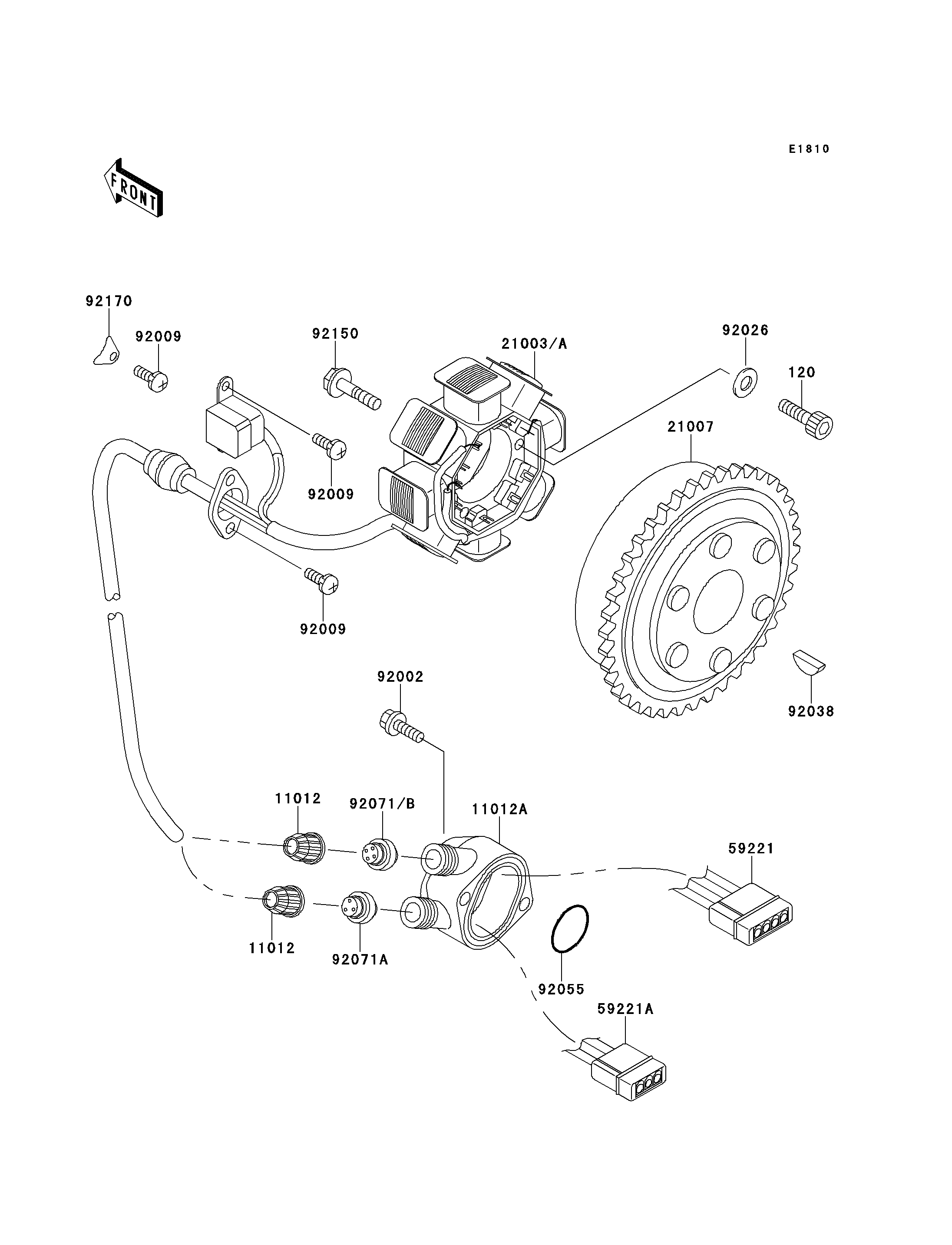 E1810

FRONT

92170
92009
92150
21003/A
92026
120
21007
92009
92009
92002
92038
11012
92071/B
11012A
59221
11012
92071A
92055
59221A