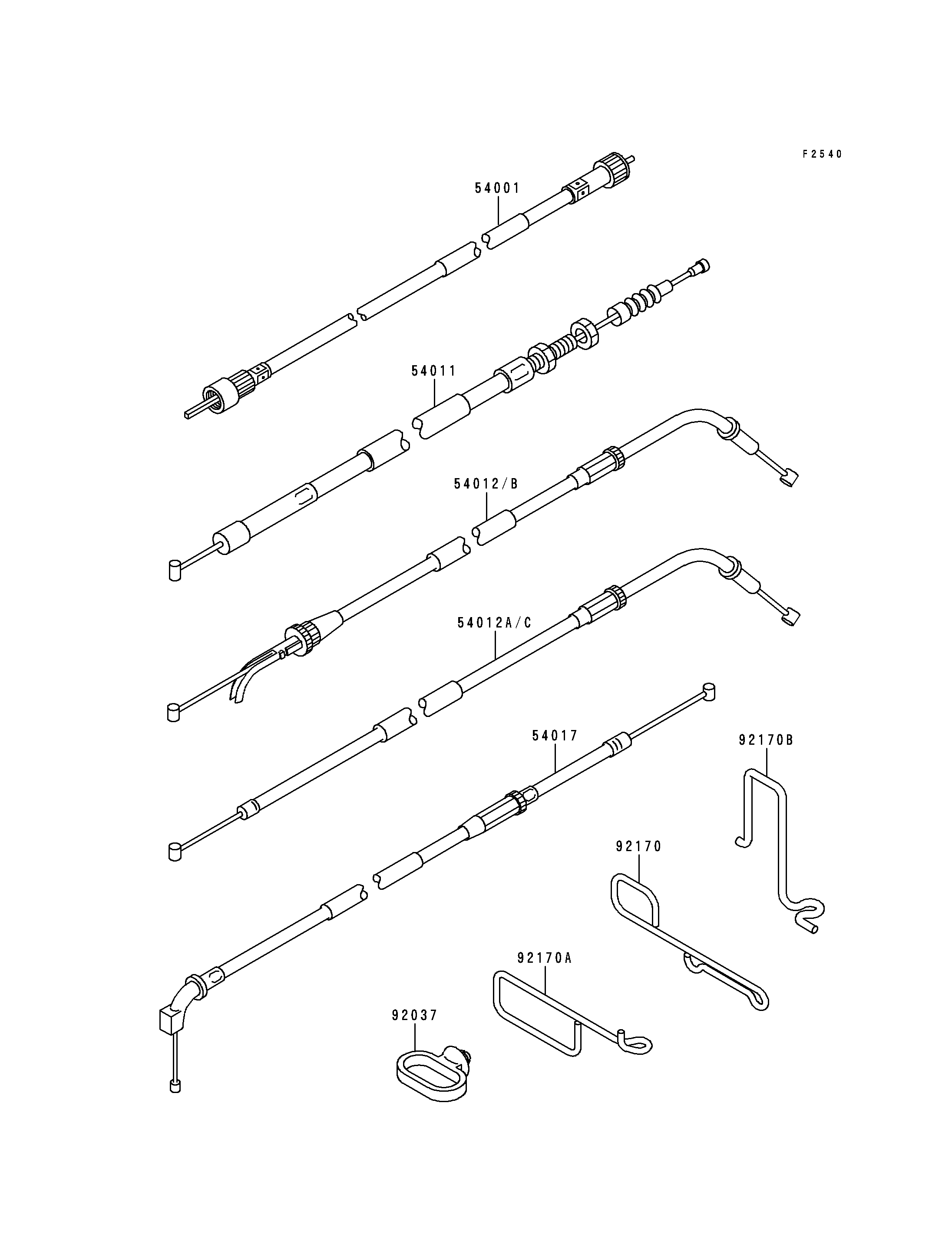 F2540

54001

54011

54012/B

54012A/C

54017

92170B

92170

92170A

92037