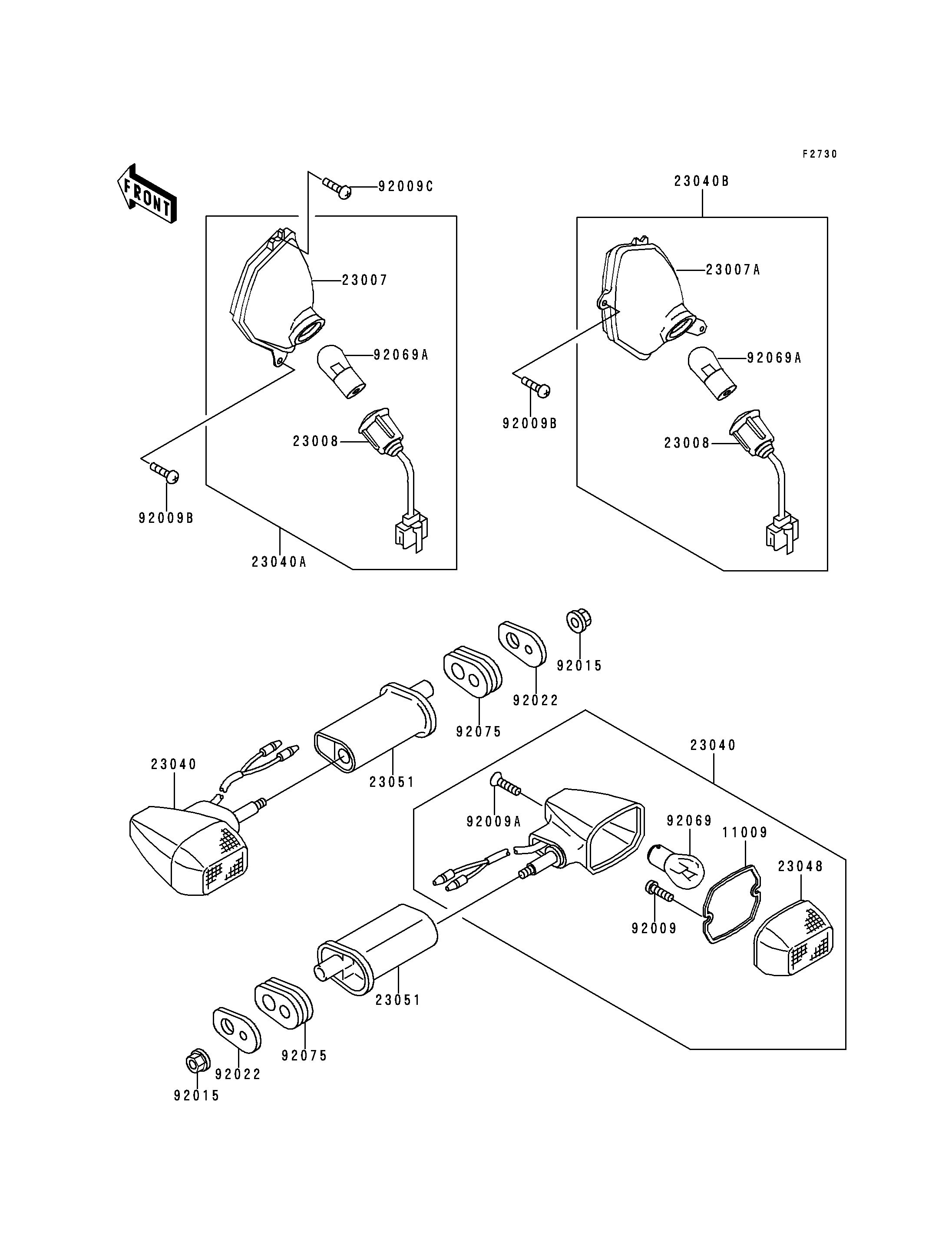 F2730

FRONT

92009C

23007

92069A

23008

92009B

23040A

23040B

23007A

92069A

92009B

23008

92015

92022

92075

23051

23040

23040

92009A

92069

11009

23048

92009

23051

92075

92022

92015