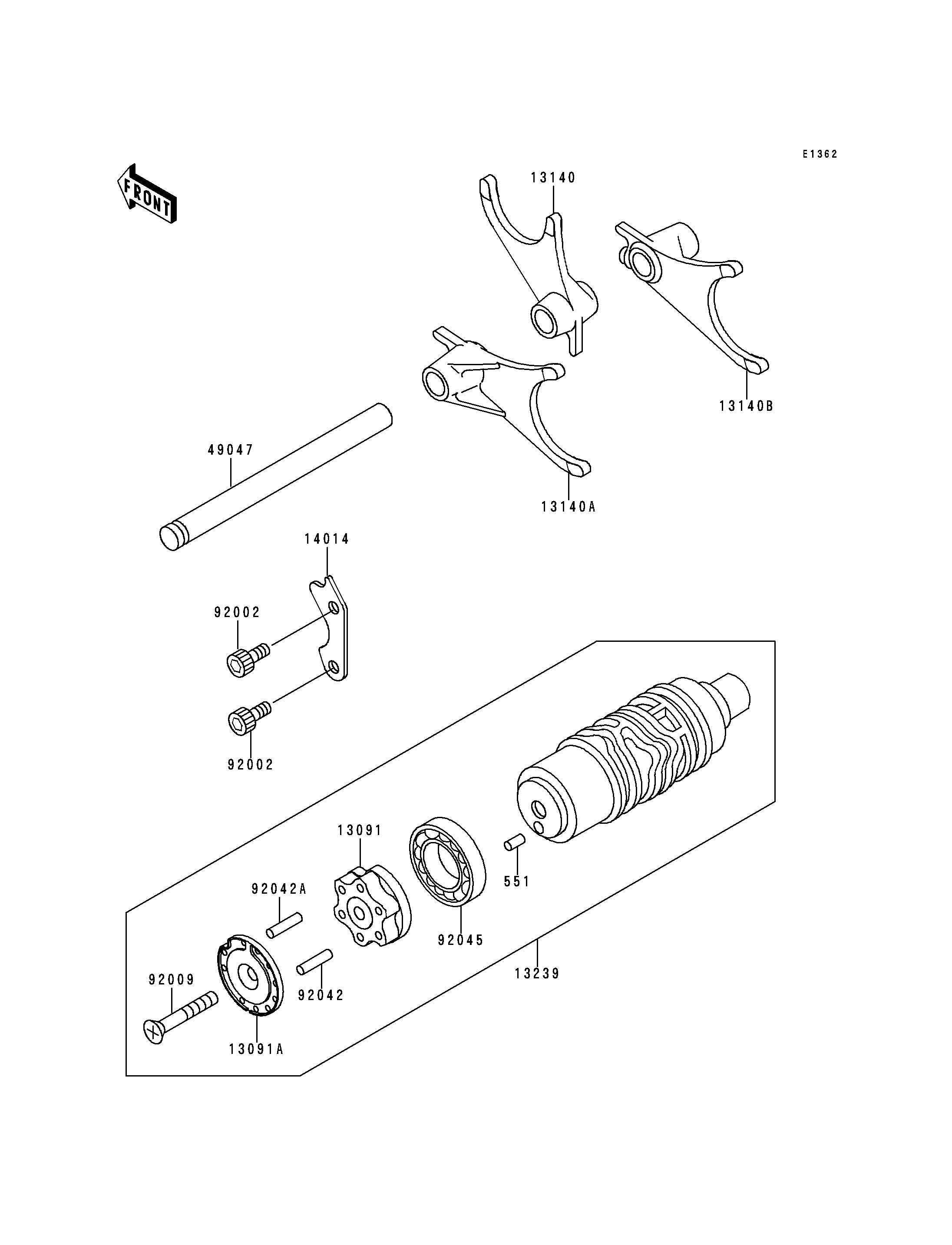 E1362

FRONT

13140

13140B

49047

13140A

14014

92002

92002

13091

92042A

551

92045

13239

92009

92042

13091A