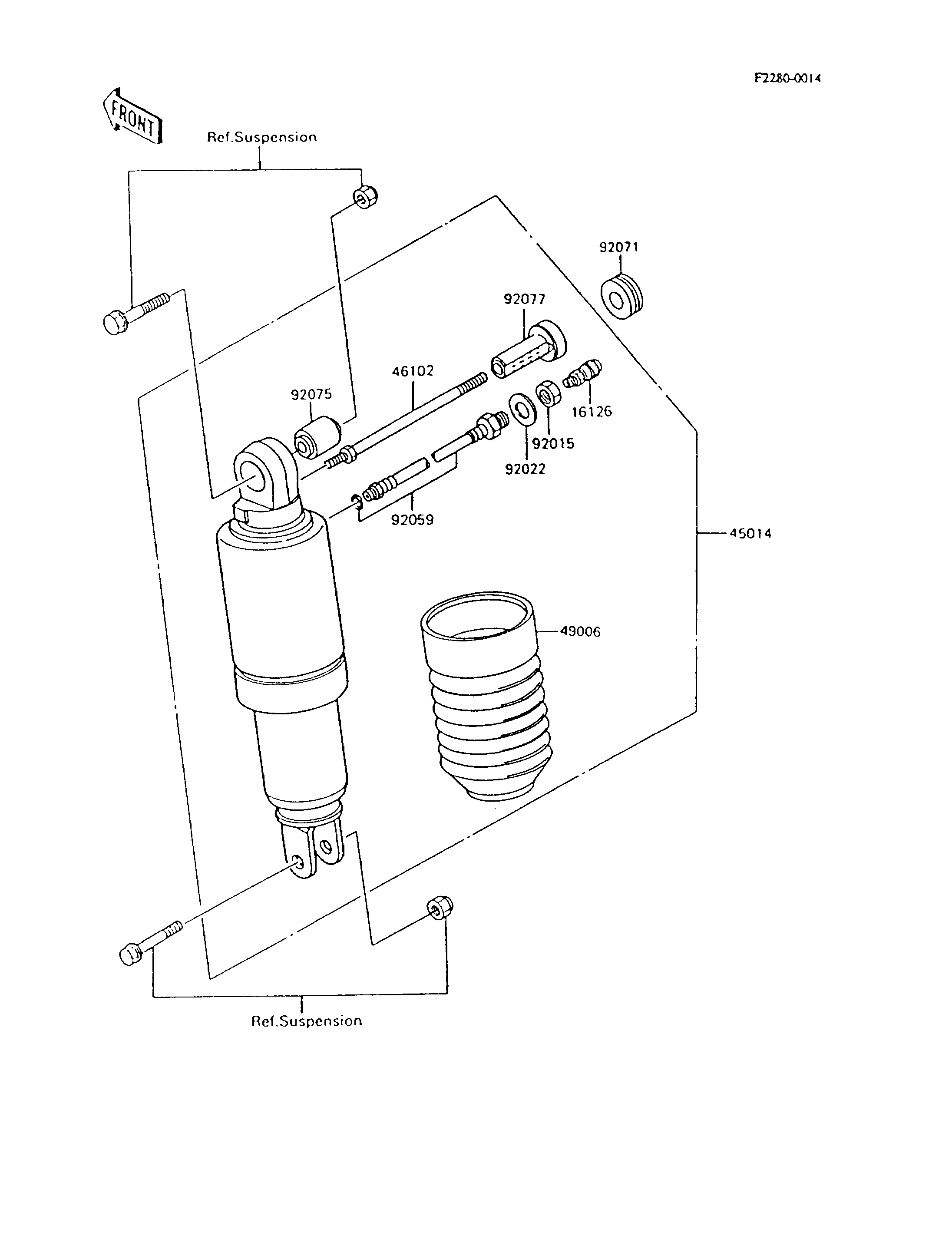 F2280-0014

FRONT

Ref.Suspension

92071

92077

46102

92075

16126

92015

92022

92059

45014

49006

Ref.Suspension