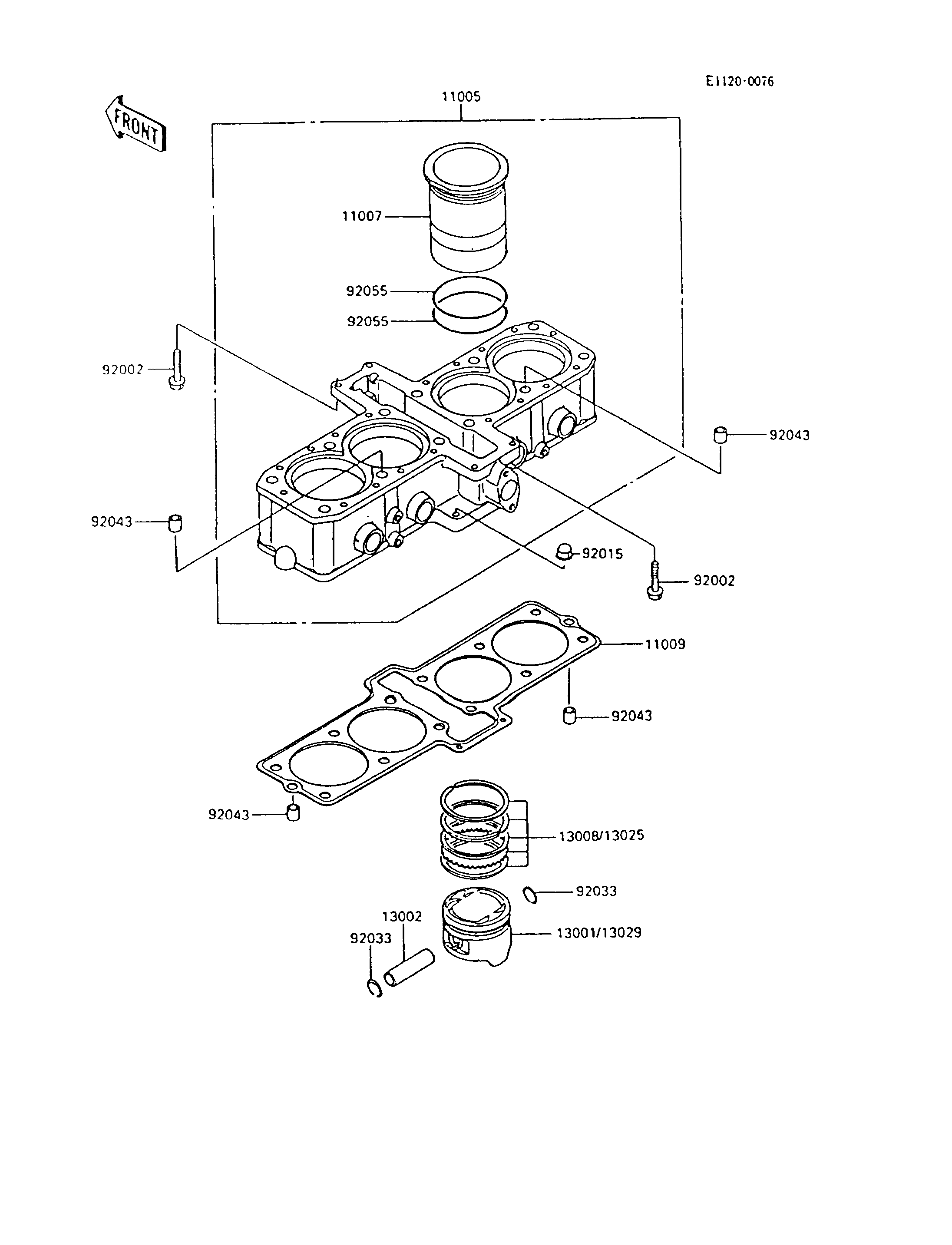 E1120-0076

FRONT

11005

11007

92055

92055

92002

92043

92043

92015

92002

11009

92043

92043

13008/13025

92033

13002

92033

13001/13029