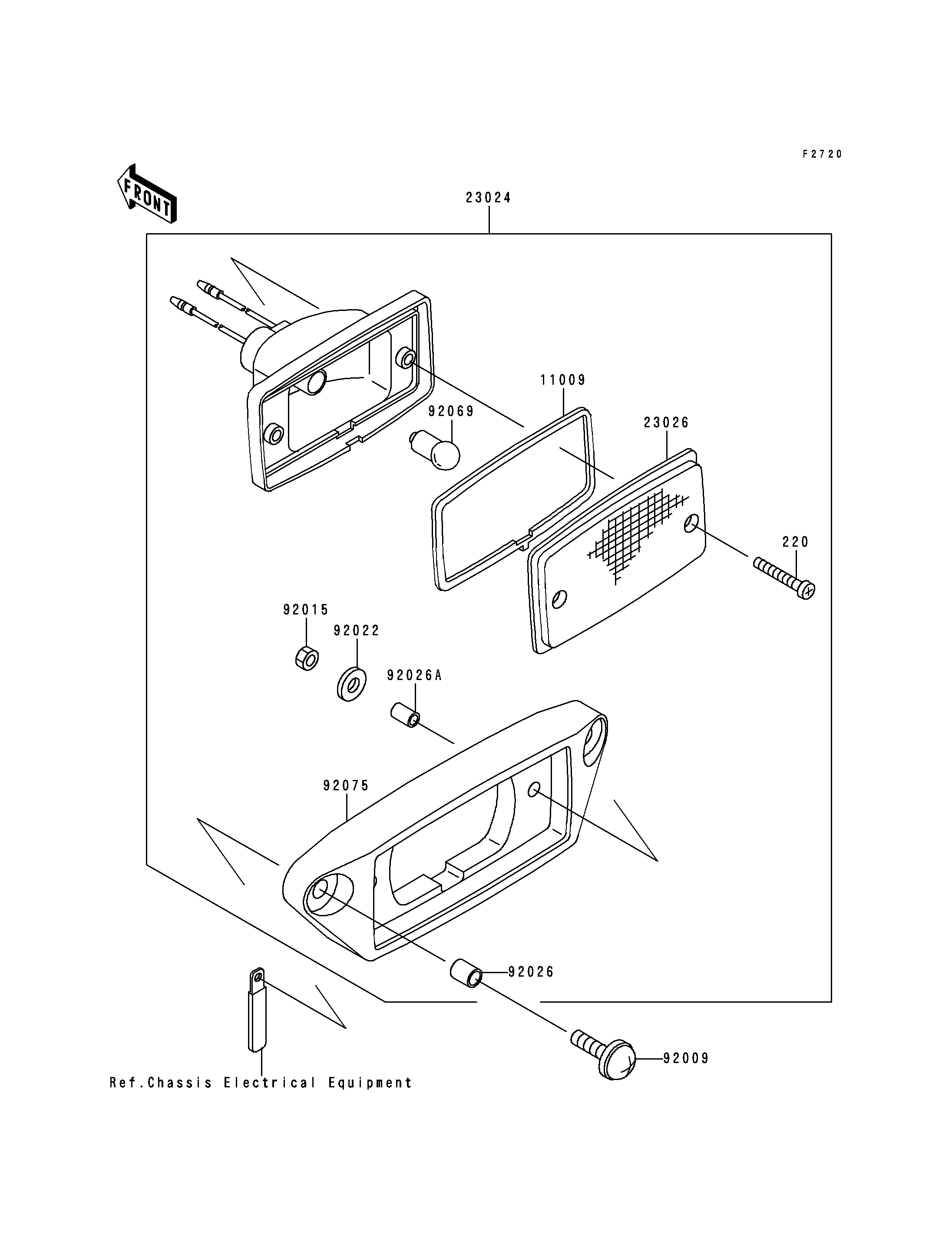 F2720

FRONT

23024

11009

92069

23026

220

92015

92022

92026A

92075

92026

92009

Ref.Chassis Electrical Equipment