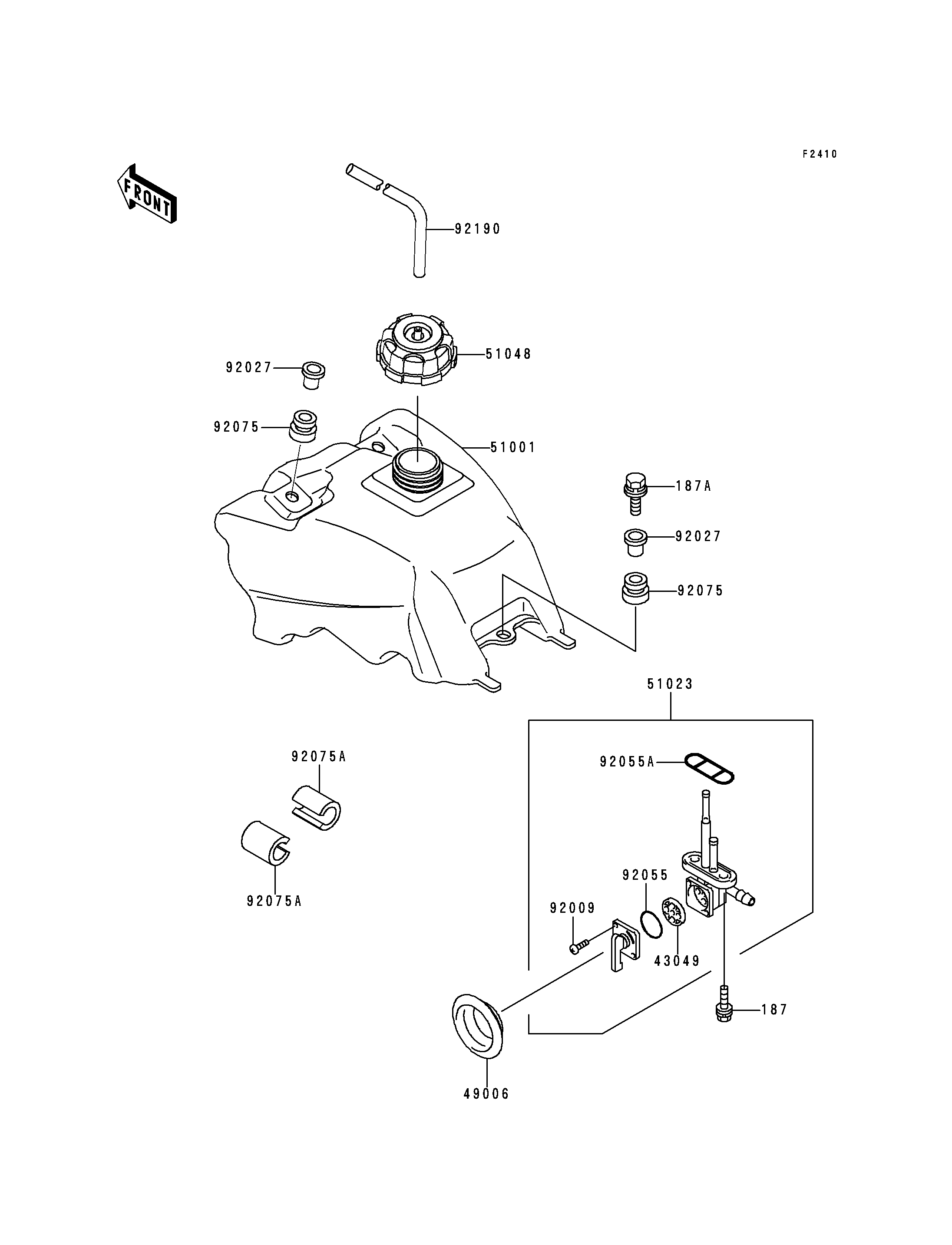 F2410

FRONT

92190

51048

92027

92075

51001

187A

92027

92075

51023

92075A

92075A

92055A

92055

92009

43049

187

49006