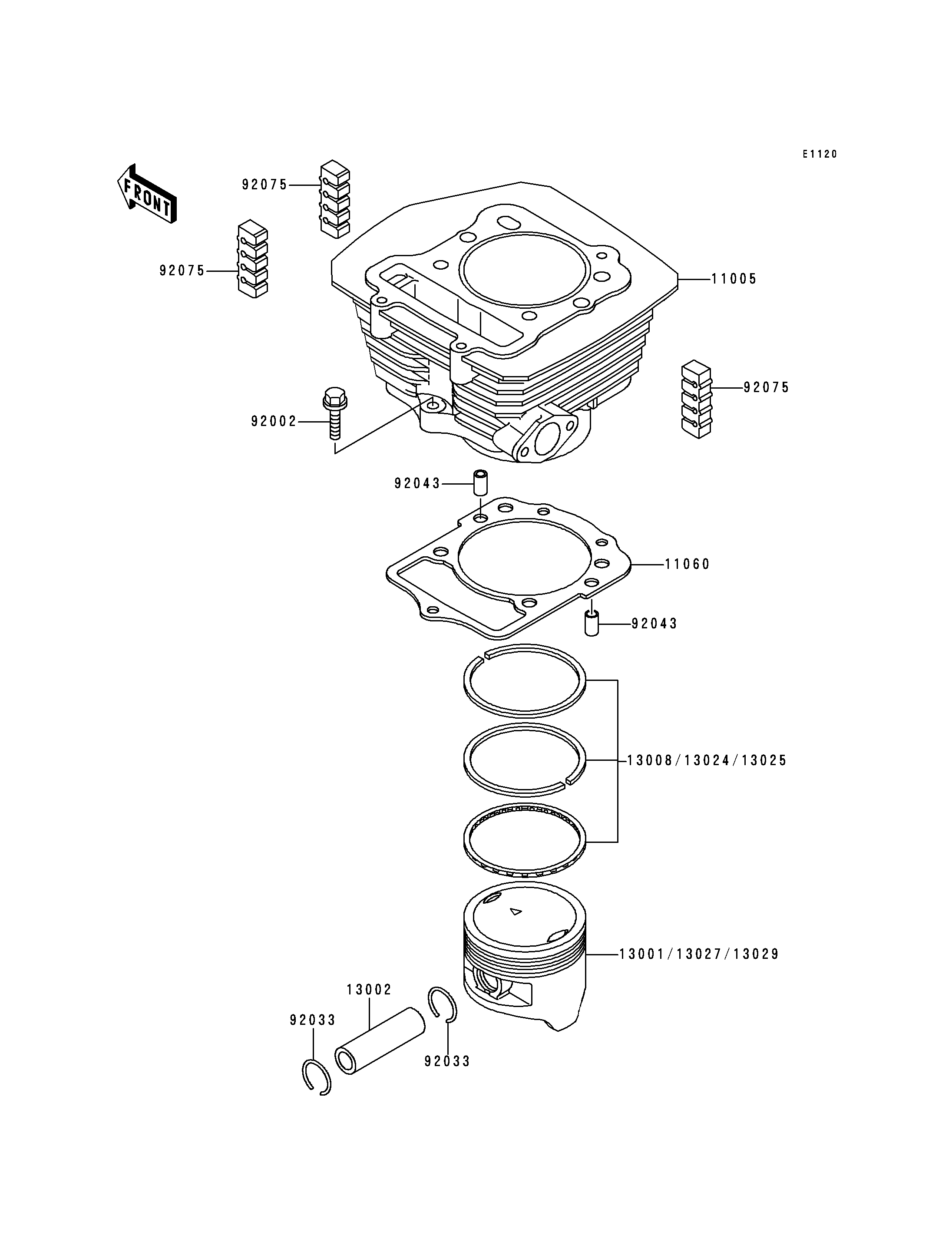 E1120

FRONT

92075

92075

11005

92075

92002

92043

11060

92043

13008/13024/13025

13001/13027/13029

13002

92033

92033