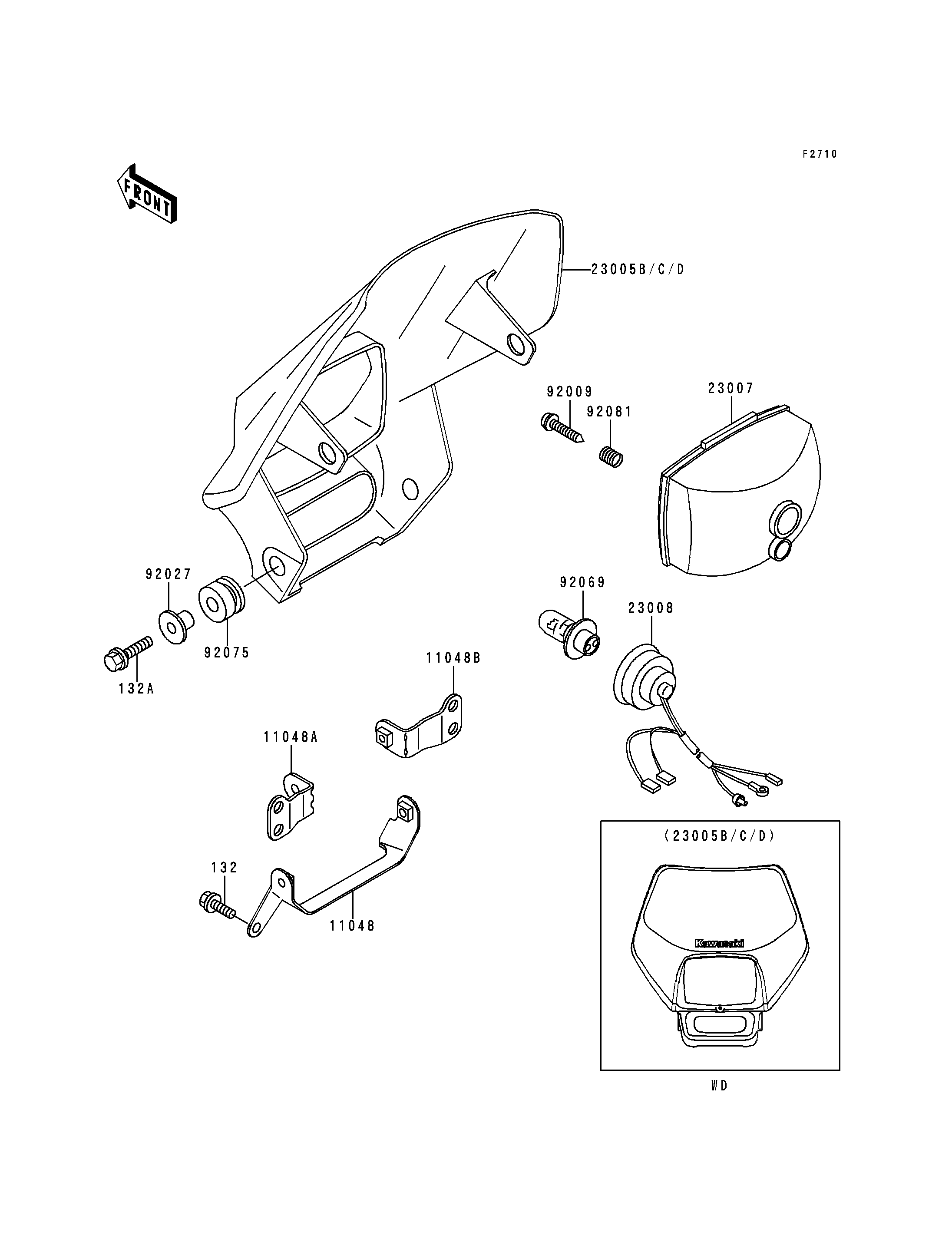 F2710

FRONT

23005B/C/D

92009

92081

23007

92027

92075

132A

92069

23008

11048B

11048A

132

11048

(23005B/C/D)

Kawasaki

WD