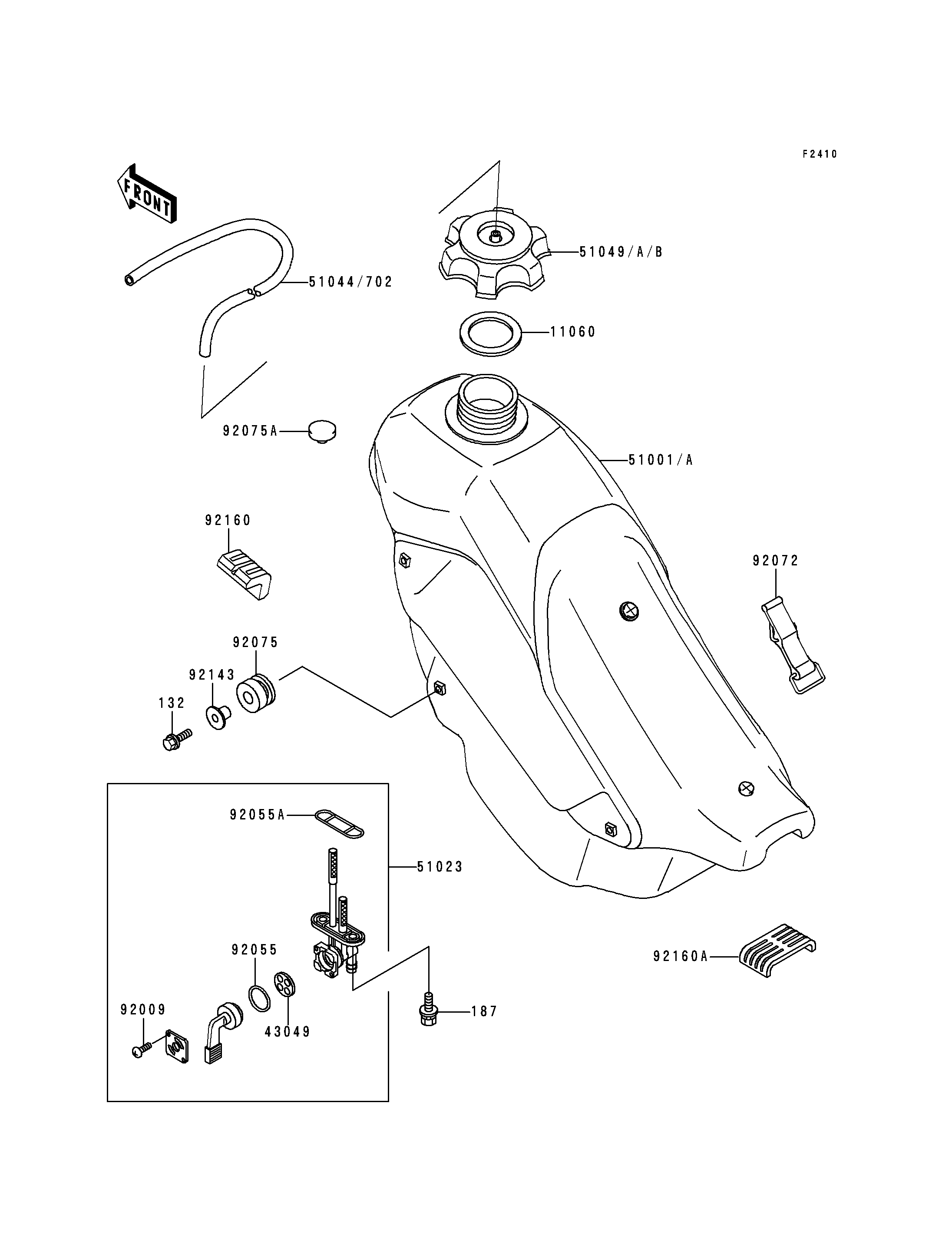 F2410

FRONT

51049/A/B

51044/702

11060

92075A

51001/A

92160

92072

92075

92143

132

92055A

51023

92055

92160A

92009

43049

187