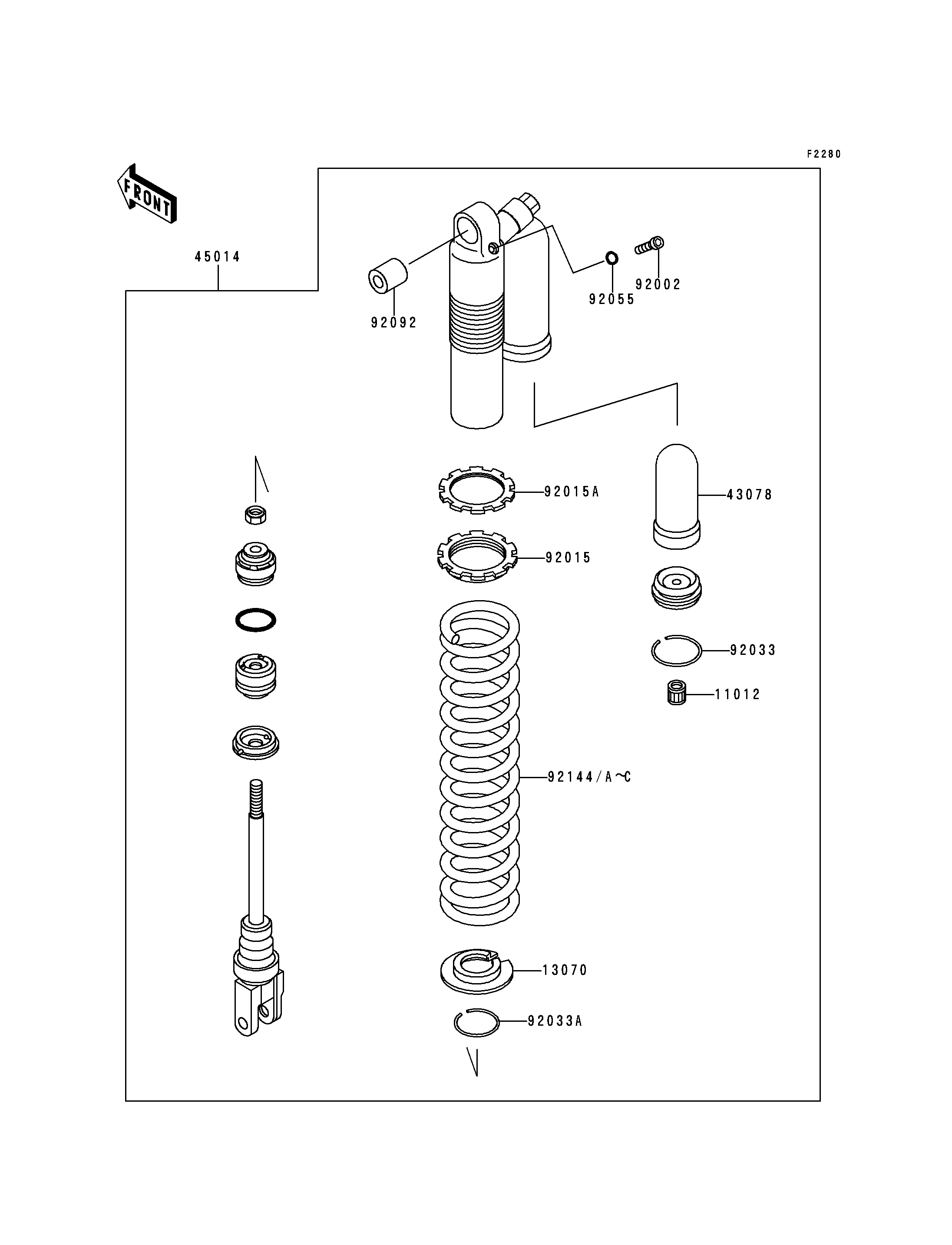 F2280

FRONT

45014

92092

92055

92002

92015A

43078

92015

92033

11012

92144/A~C

13070

92033A