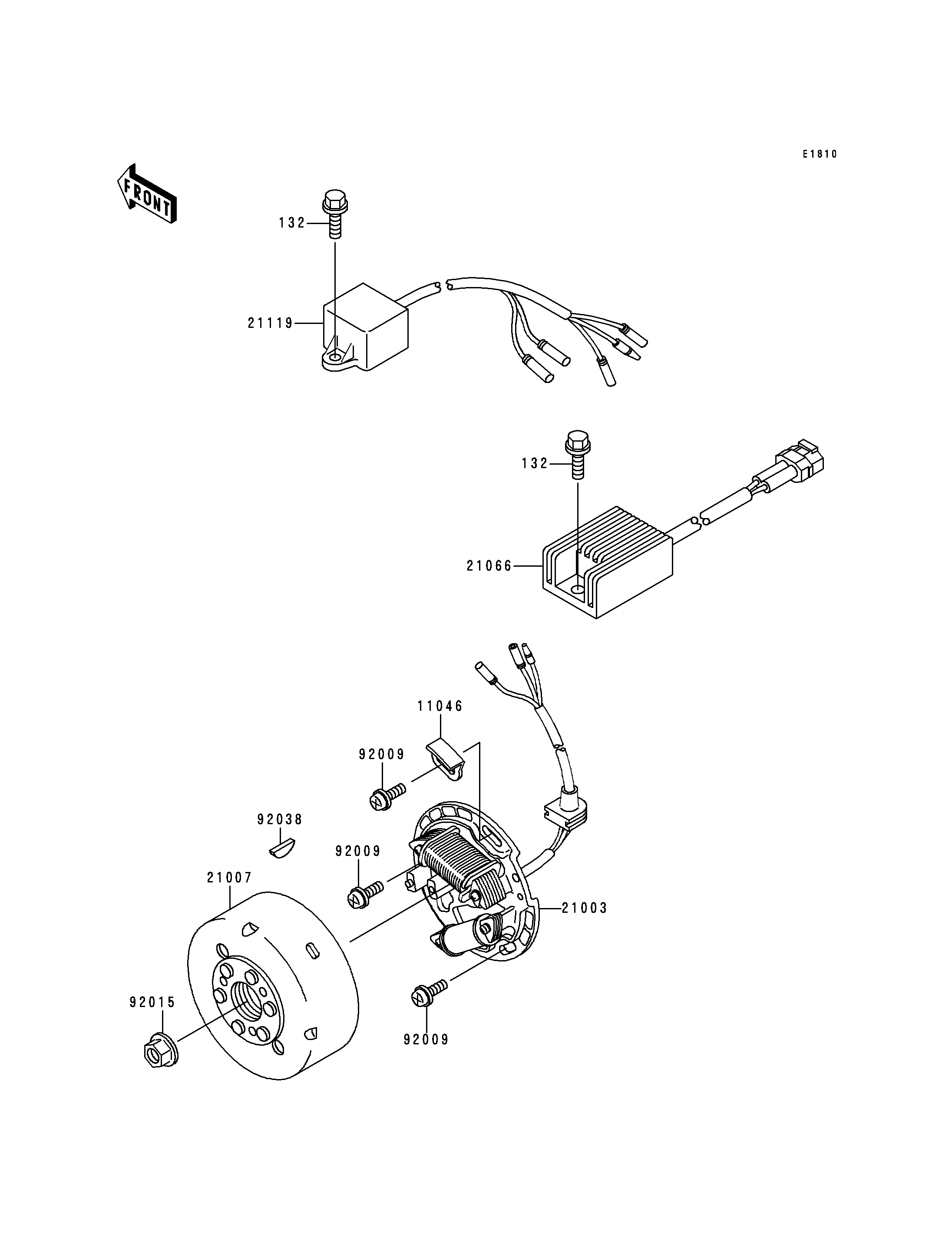 E1810

FRONT

132

21119

132

21066

11046

92009

92038

92009

21007

21003

92015

92009