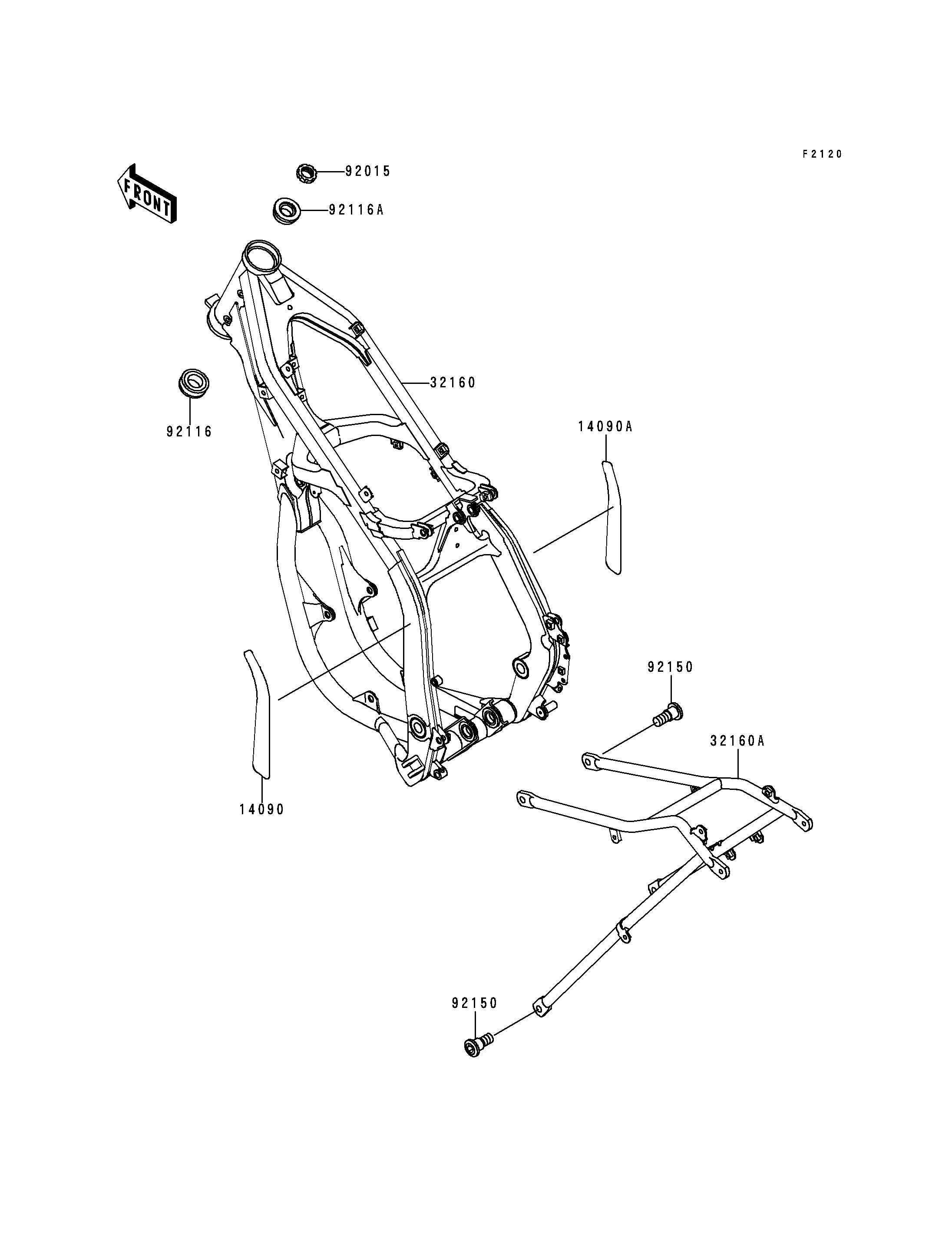 F2120

FRONT

92015

92116A

32160

92116

14090A

92150

32160A

14090

92150