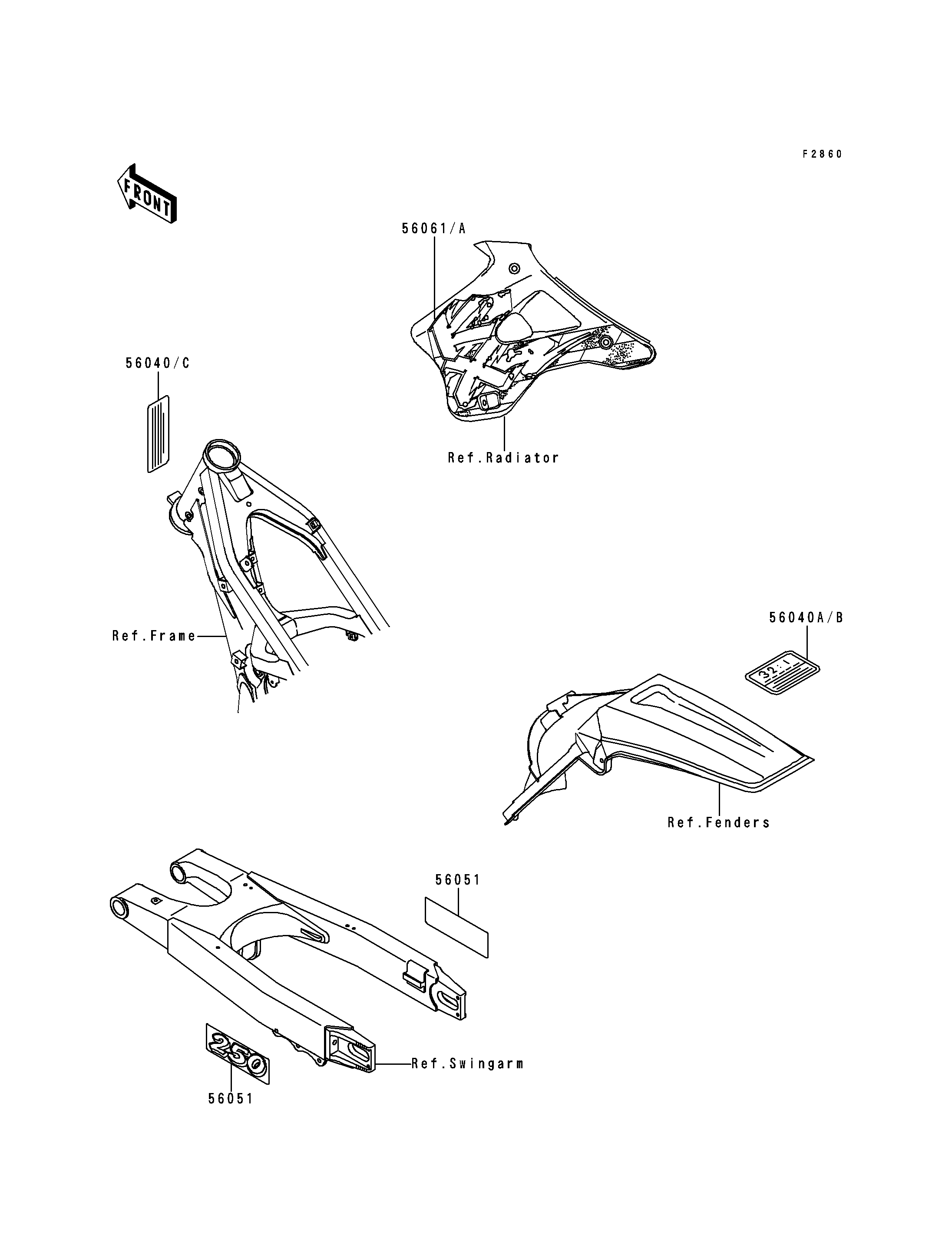 F2860

FRONT

56061/A

56040/C

Ref.Radiator

Ref.Frame

56040A/B

32:1

Ref.Fenders

56051

250

Ref.Swingarm

56051