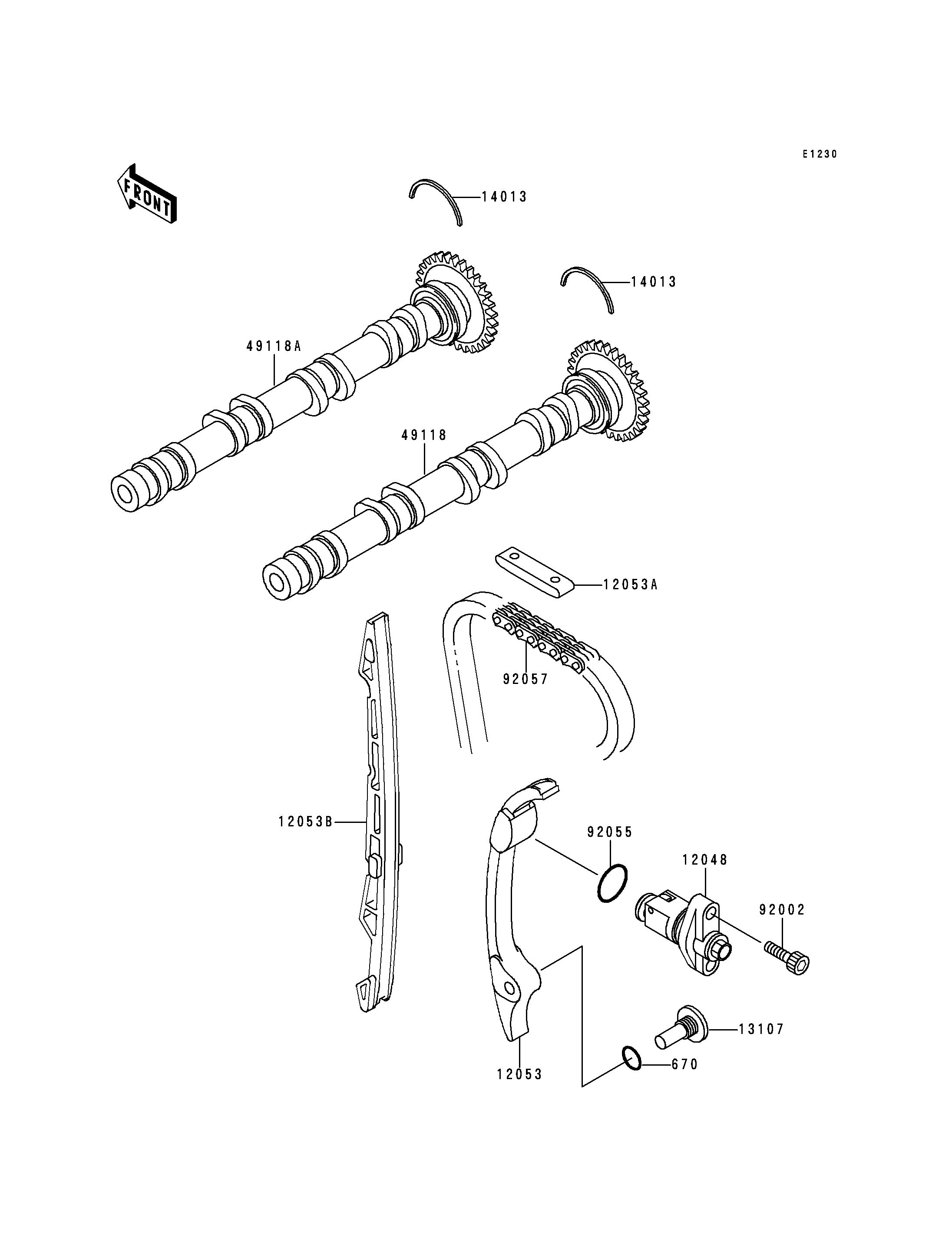 E1230

FRONT

14013

14013

49118A

49118

12053A

92057

12053B

92055

12048

92002

13107

670

12053