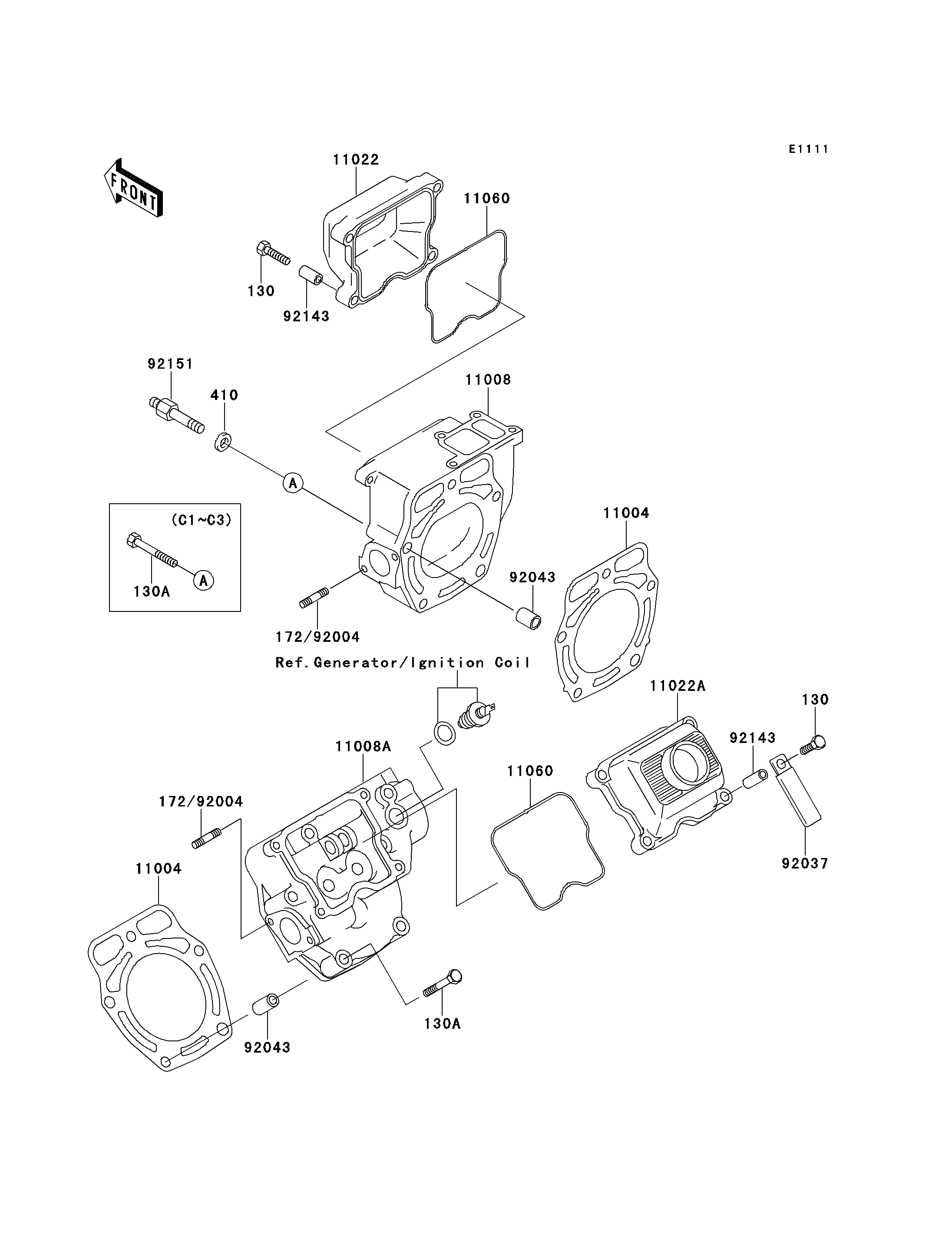 E1111

FRONT

11022

11060

130

92143

92151

410

11008

A

(C1~C3)

130A

A

11004

92043

172/92004

Ref.Generator/Ignition Coil

11022A

130

92143

11008A

11060

172/92004

92037

11004

130A

92043