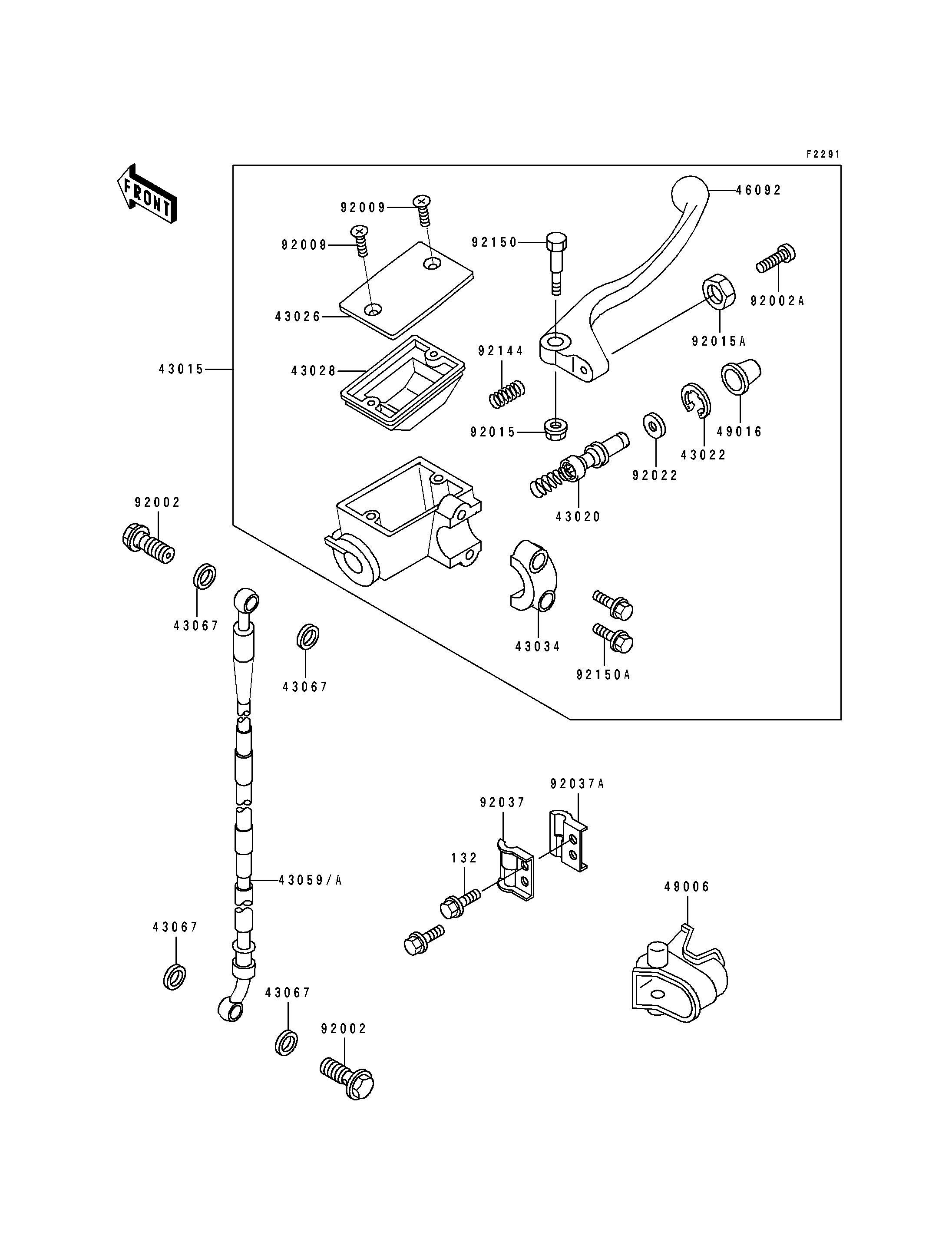 F2291

FRONT

46092

92009

92009

92150

92002A

43026

92015A

92144

43015

43028

49016

92015

43022

92022

43020

92002

43067

43034

43067

92150A

92037A

92037

132

43059/A

49006

43067

43067

92002