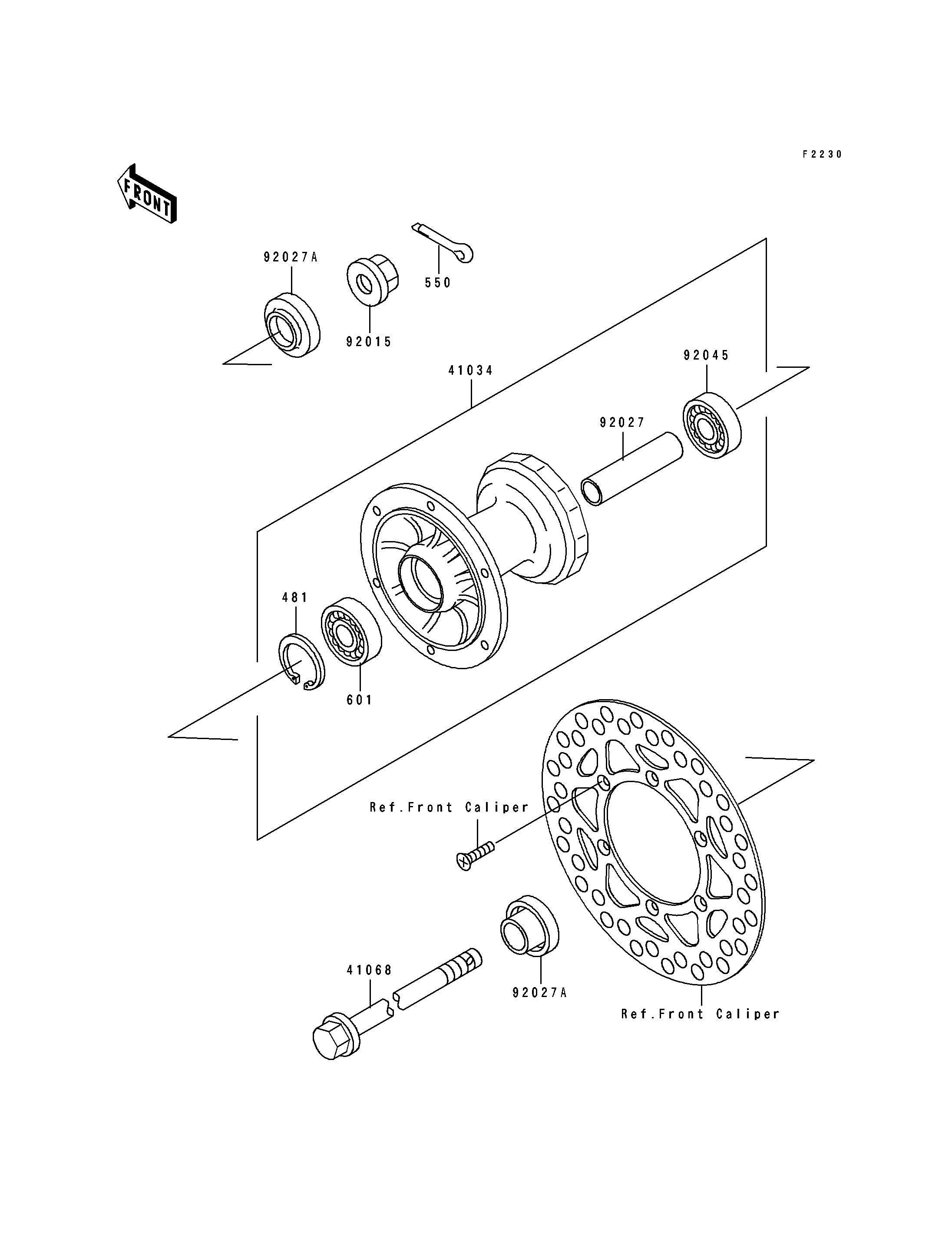 F2230

FRONT

92027A

550

92015

41034

92045

92027

481

601

Ref.Front Caliper

41068

92027A

Ref.Front Caliper