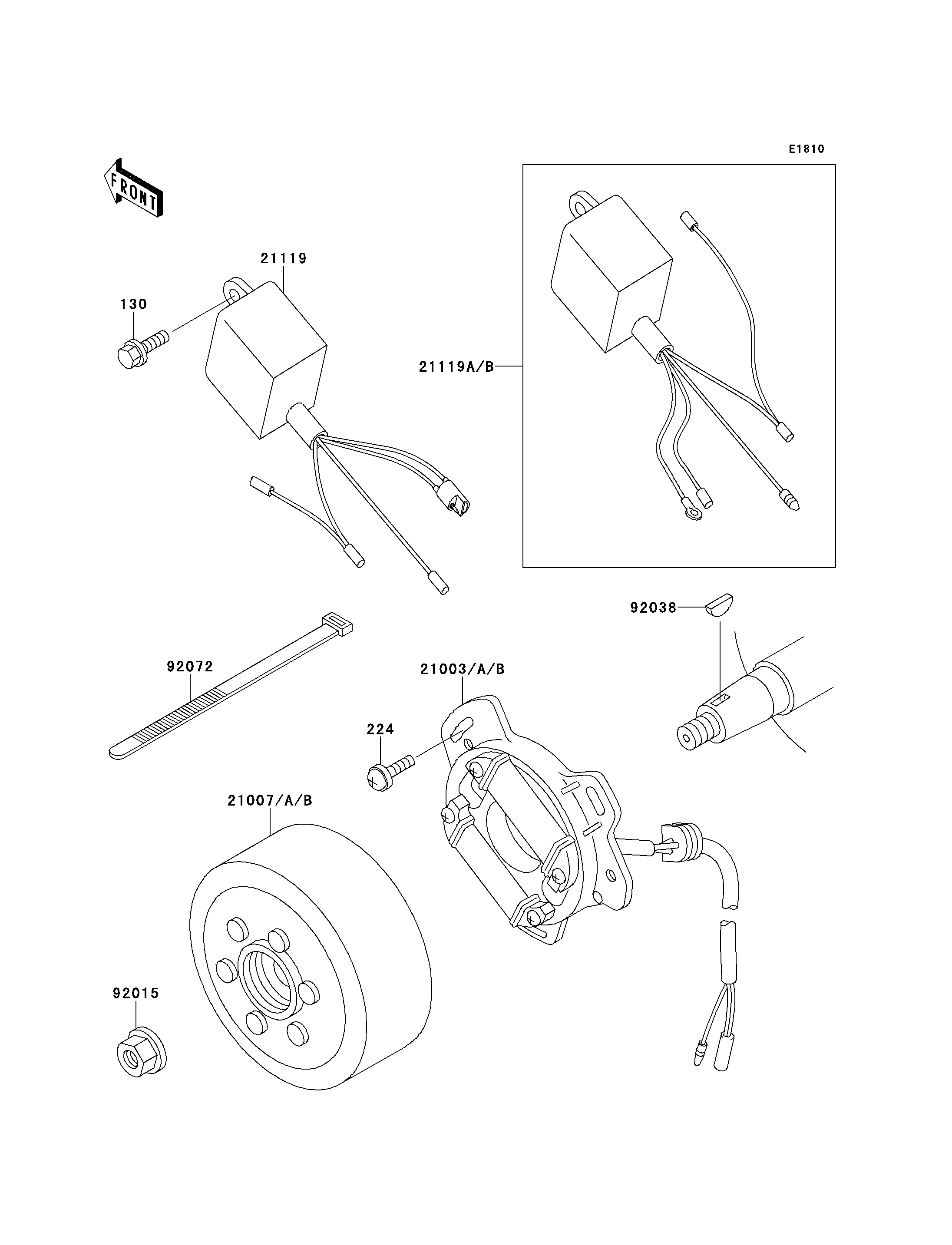 E1810

FRONT

21119

130

21119A/B

92038

92072

21003/A/B

224

21007/A/B

92015