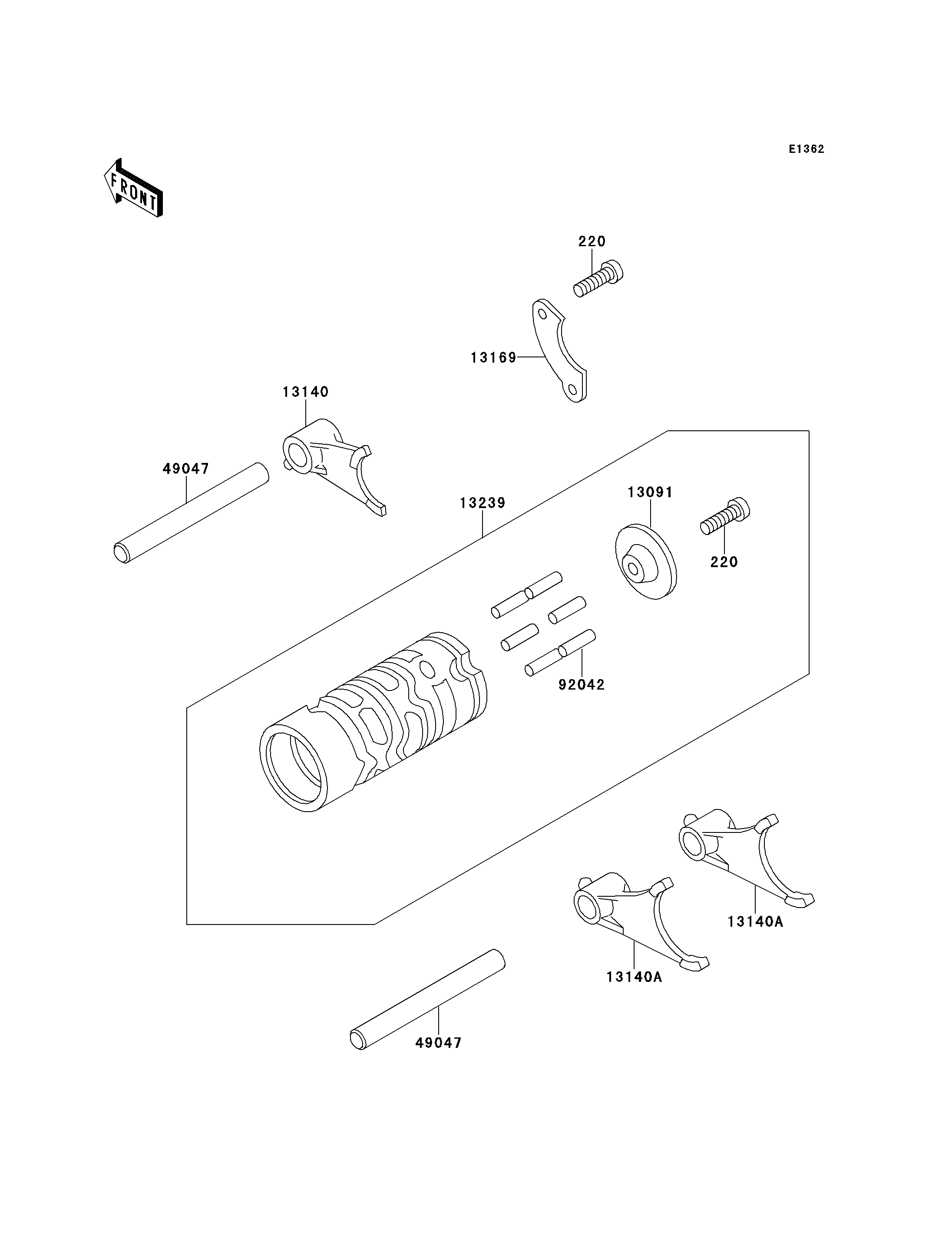 E1362

FRONT

220

13169

13140

49047

13239

13091

220

92042

13140A

13140A

49047