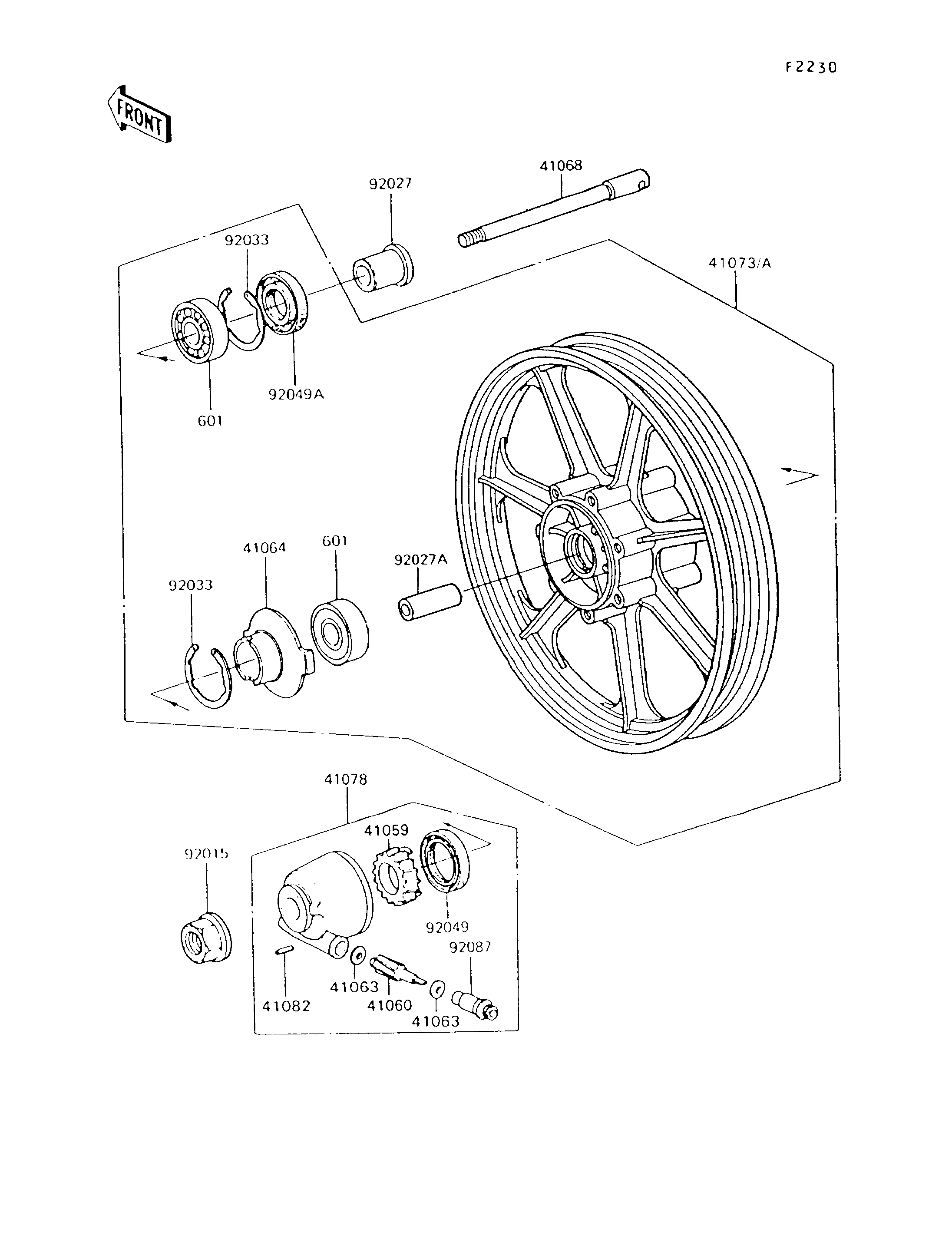 F2230

FRONT

41068

92027

92033

41073/A

92049A

601

41064

601

92027A

92033

41078

41059

92015

92049

92087

41063

41082

41060

41063