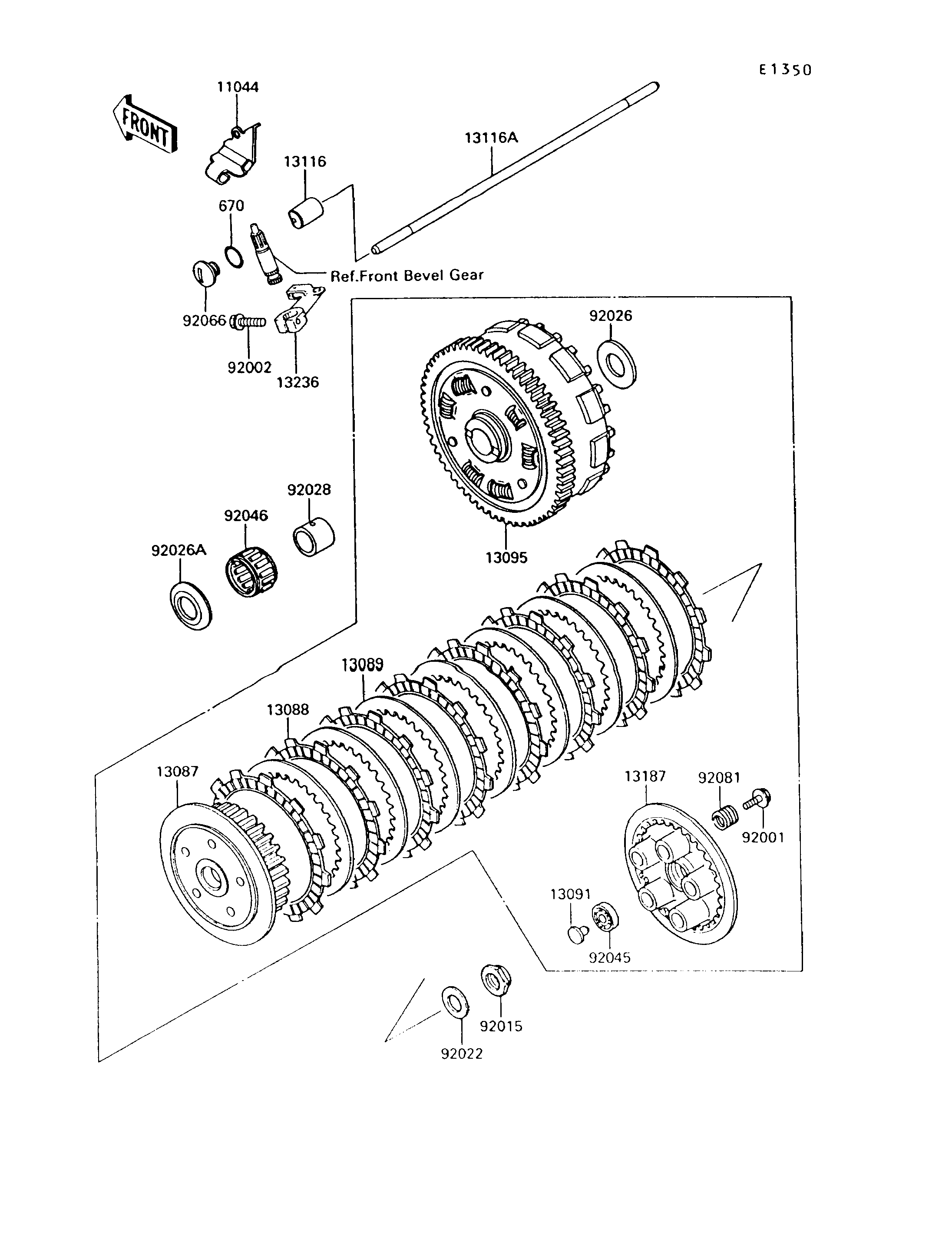 E1350

FRONT

11044

13116A

13116

670

Ref.Front Bevel Gear

92066

92002

13236

92026

92028

92046

92026A

13095

13089

13088

13087

13187

92081

92001

13091

92045

92015

92022