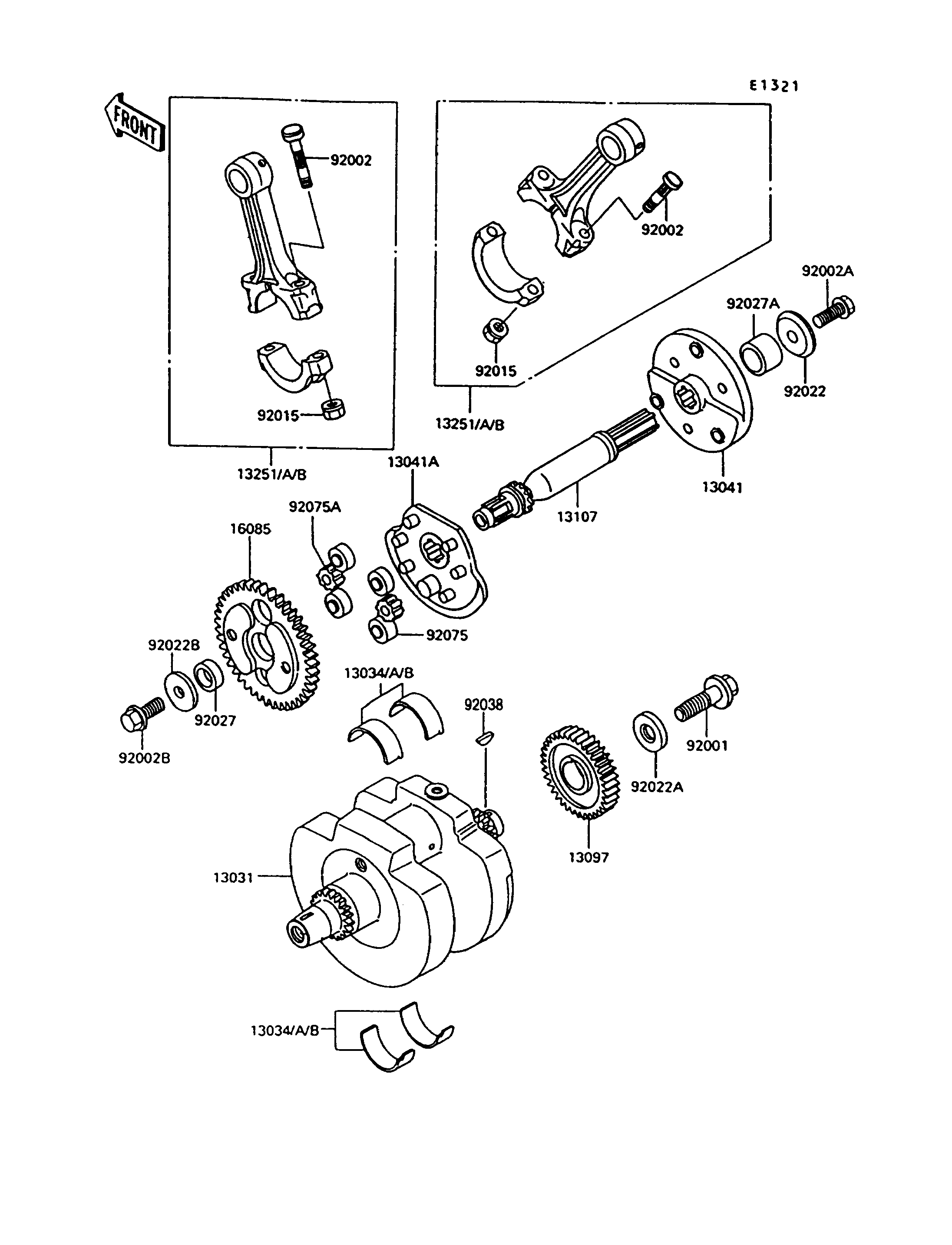 E1321

FRONT

92002

92015

13251/A/B

92002

92015

13251/A/B

92002A

92027A

92022

13041

13107

13041A

92075A

16085

92075

92022B

92027

92002B

13034/A/B

92038

92001

92022A

13097

13031

13034/A/B