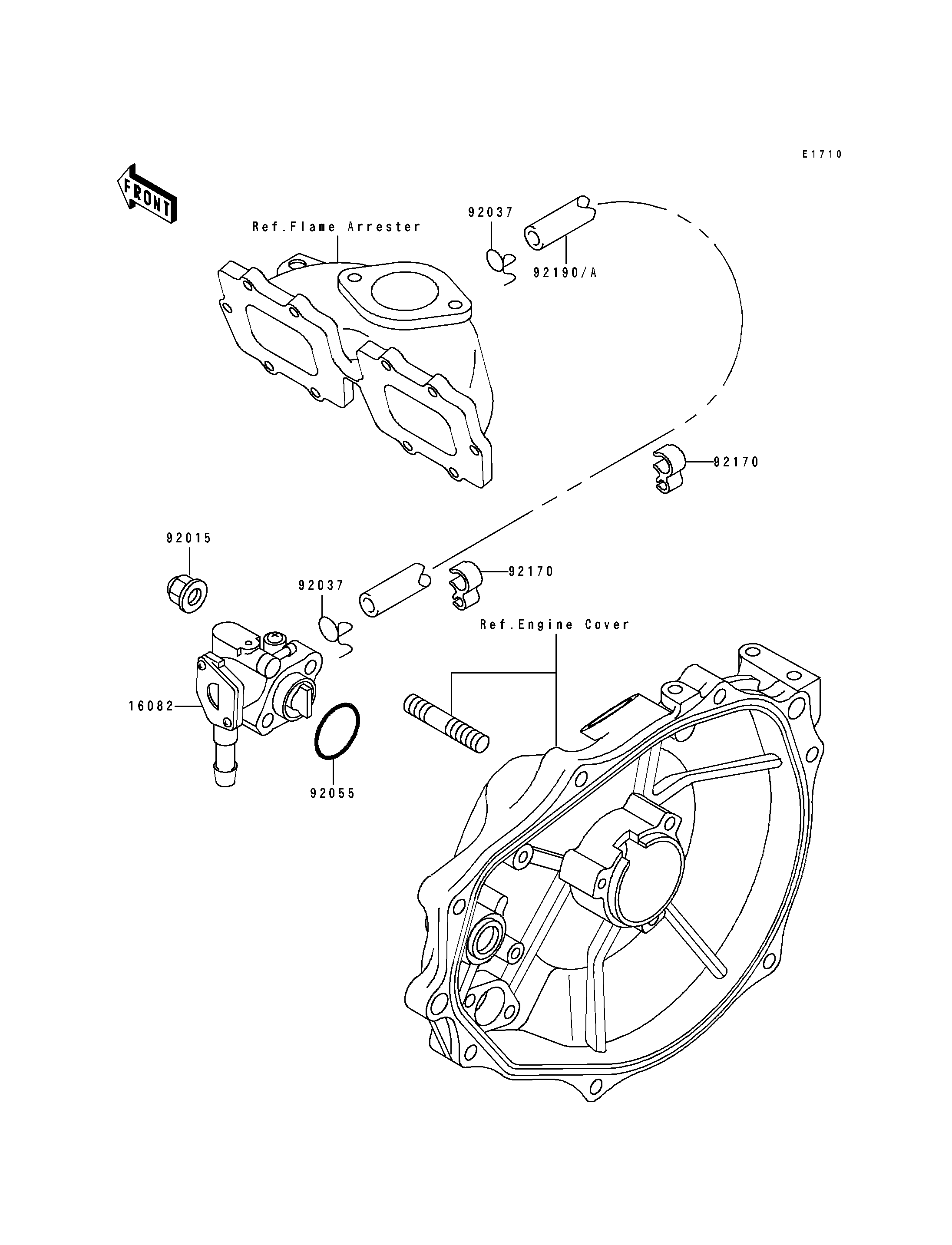 E1710

FRONT

Ref.Flame Arrester

92037

92190/A

92170

92015

92037

92170

Ref.Engine Cover

16082

92055