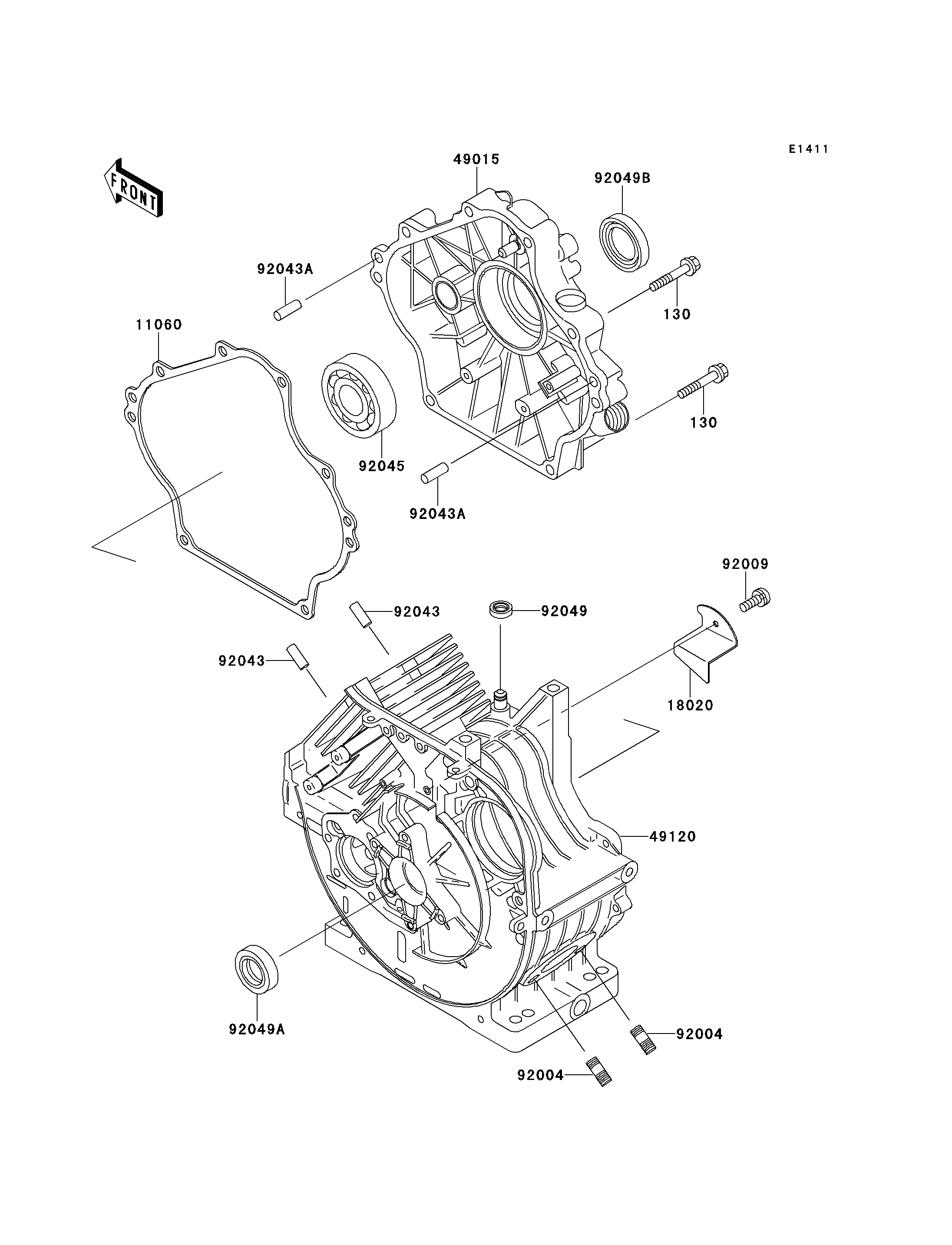 E1411

FRONT

49015

92049B

92043A

130

11060

130

92045

92043A

92009

92043

92049

92043

18020

49120

92049A

92004

92004