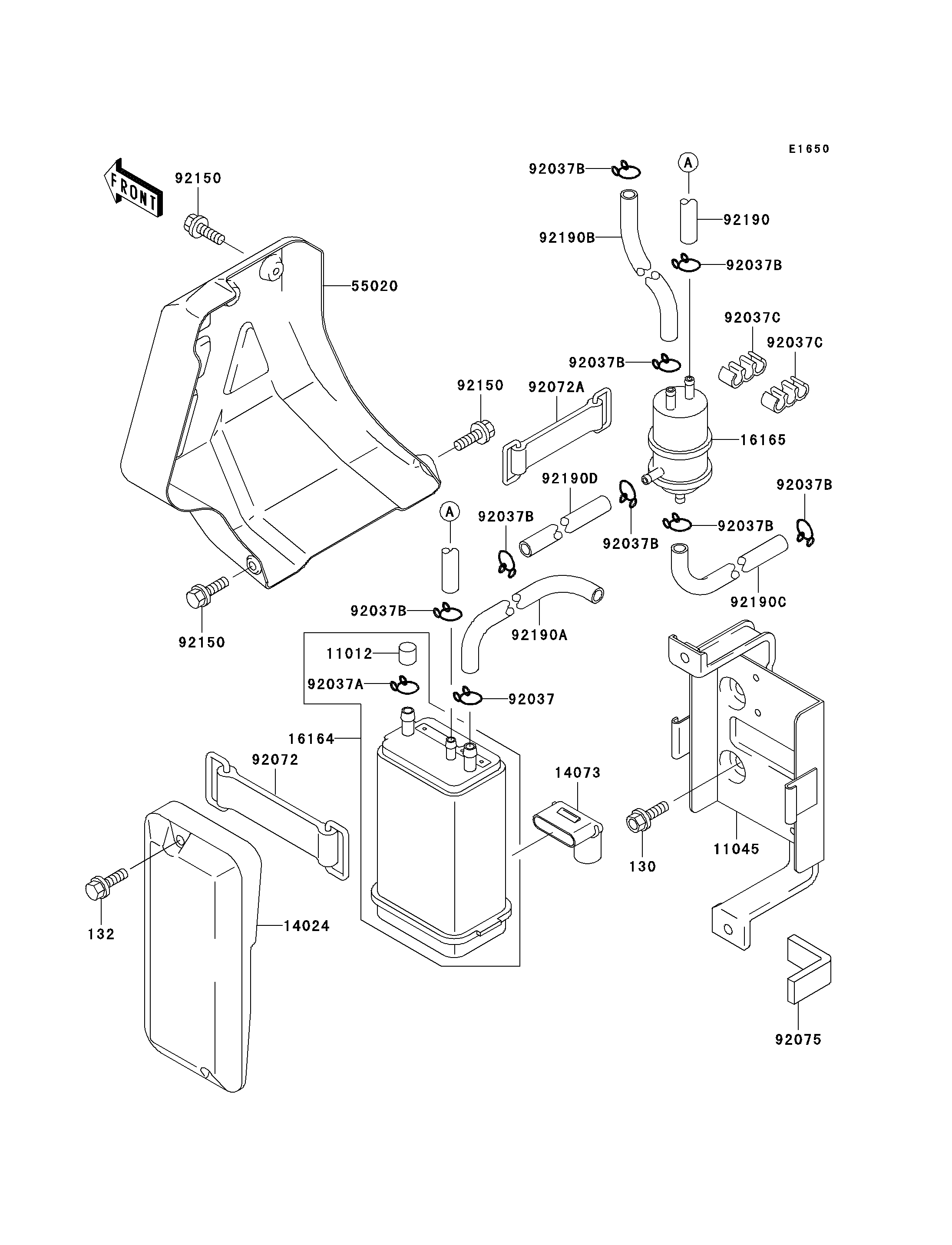 E1650

FRONT

92150

92037B

A

92190

92190B

92037B

55020

92037C

92037C

92037B

92150

92072A

16165

92190D

92037B

A

92037B

92037B

92037B

92190C

92150

92037B

92190A

11012

92037A

92037

16164

92072

14073

130

11045

132

14024

92075