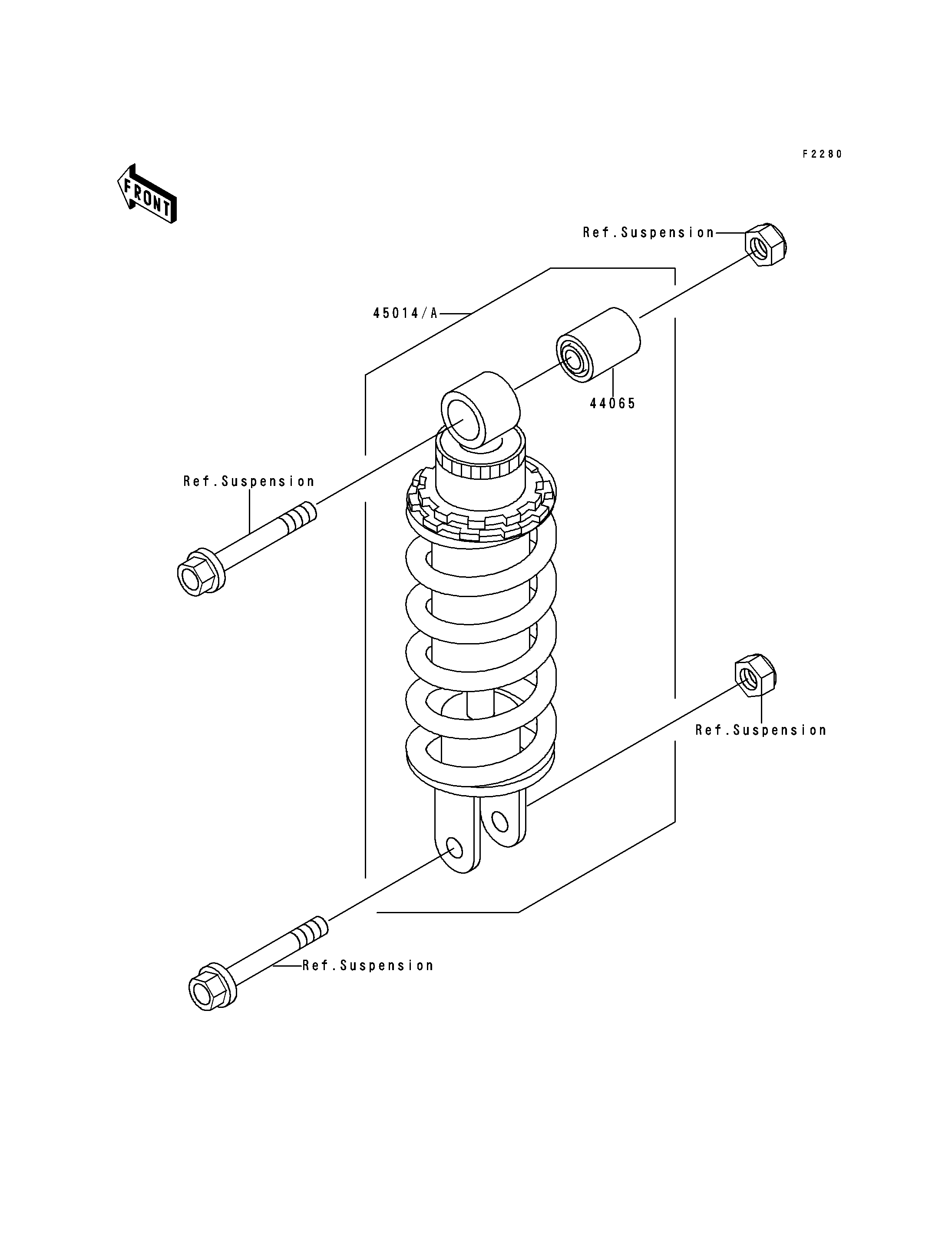 F2280

FRONT

Ref.Suspension

45014/A

44065

Ref.Suspension

Ref.Suspension

Ref.Suspension