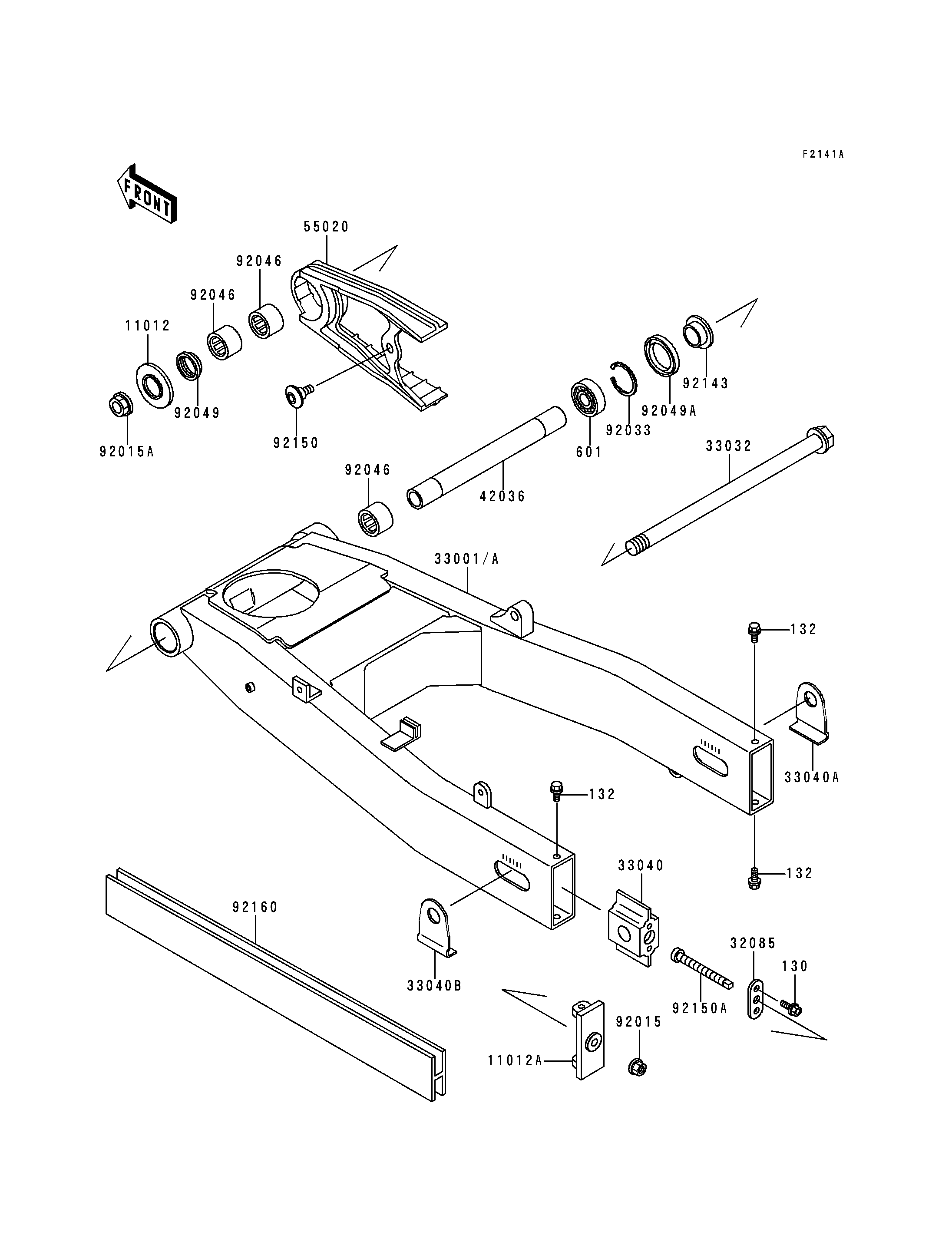 F2141A

FRONT

55020

92046

92046

11012

92049

92015A

92150

92143

92049A

92033

601

33032

92046

42036

33001/A

132

33040A

132

132

33040

92160

33040B

32085

130

92150A

92015

11012A