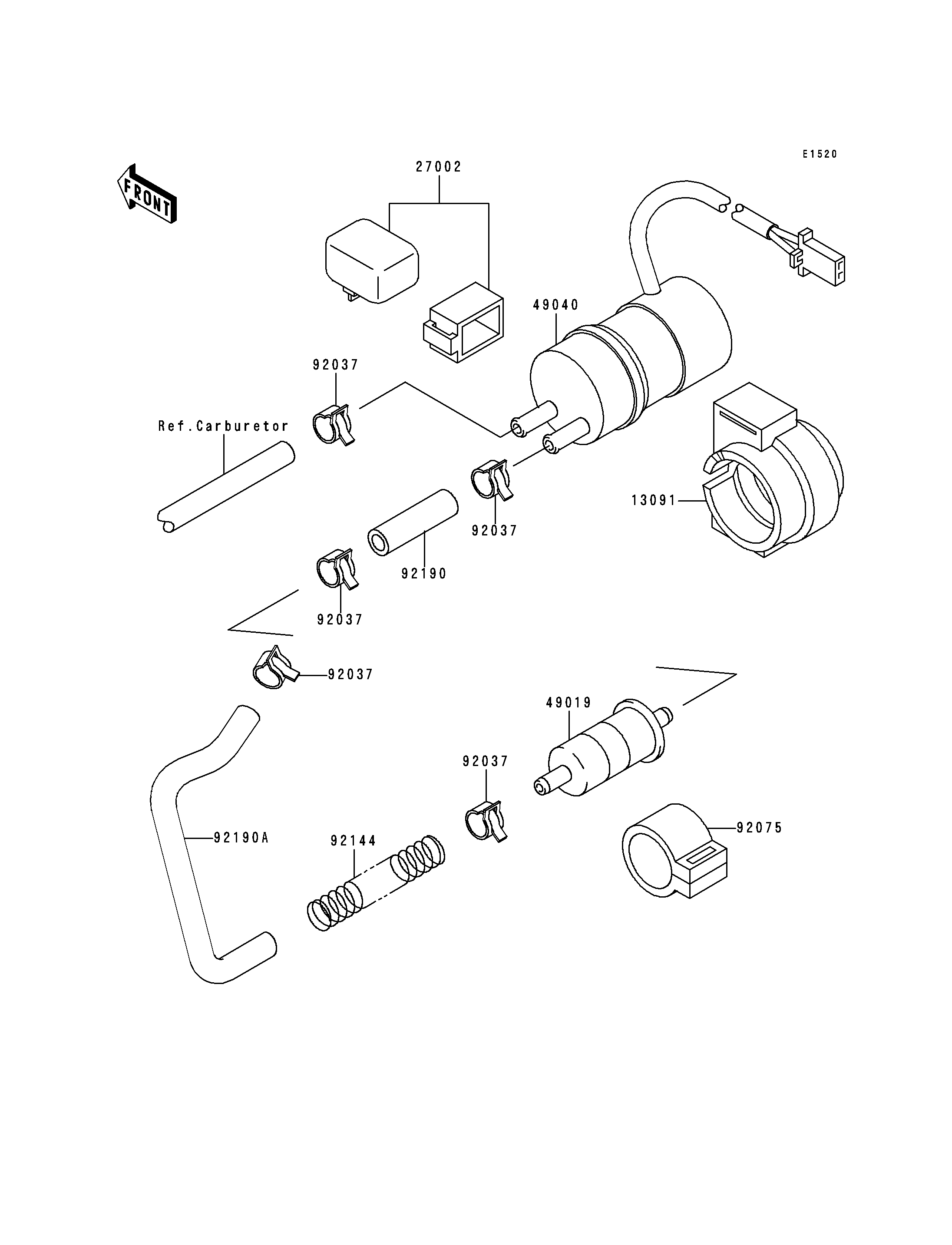 E1520

FRONT

27002

49040

92037

Ref.Carburetor

92037

13091

92190

92037

92037

49019

92037

92075

92190A

92144