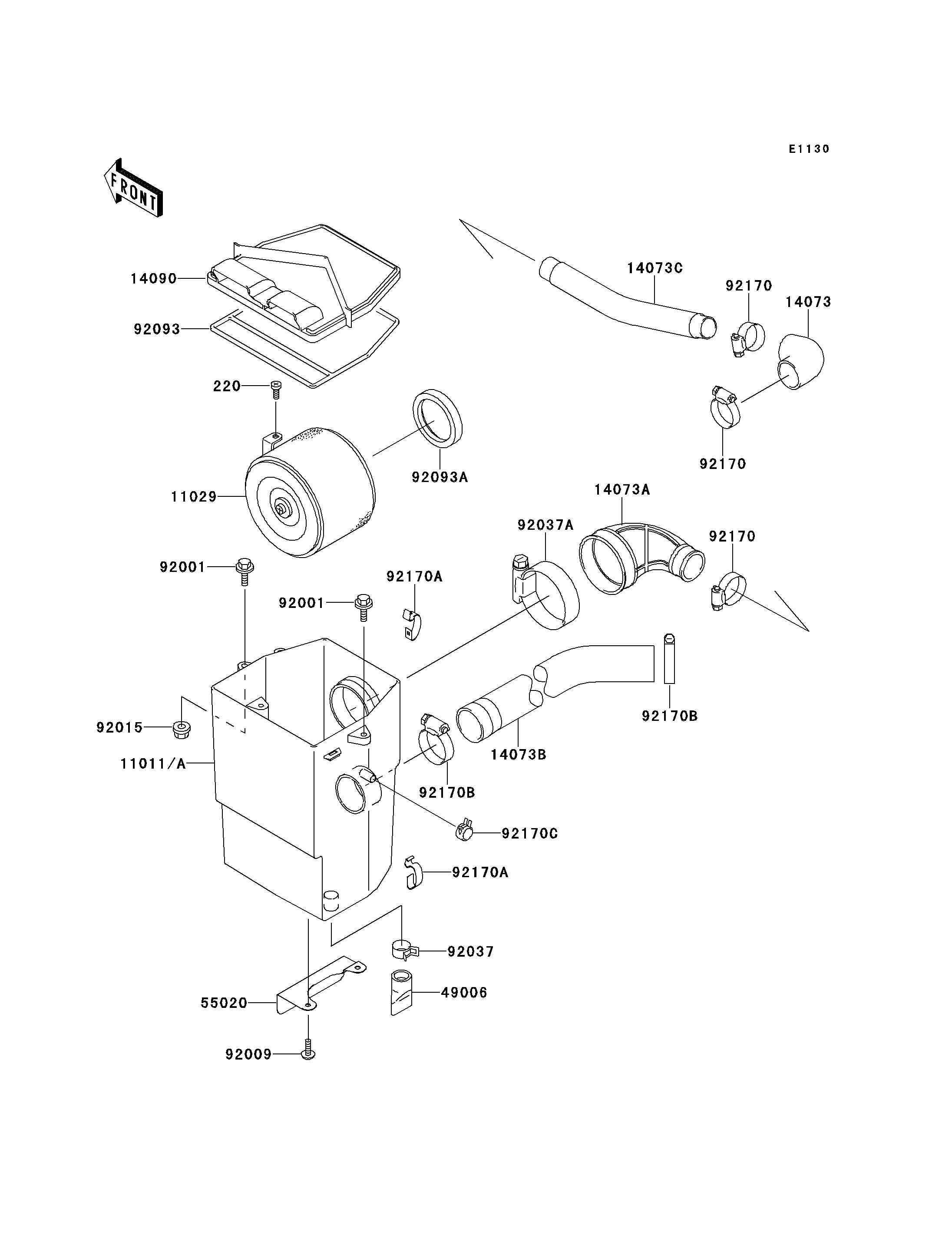 E1130

FRONT

14090
92093
220
11029
92093A
14073C
92170
14073
92170
14073A
92037A
92170
92001
92170A
92001
92015
11011/A
92170B
14073B
92170B
92170C
92170A
92037
49006
55020
92009