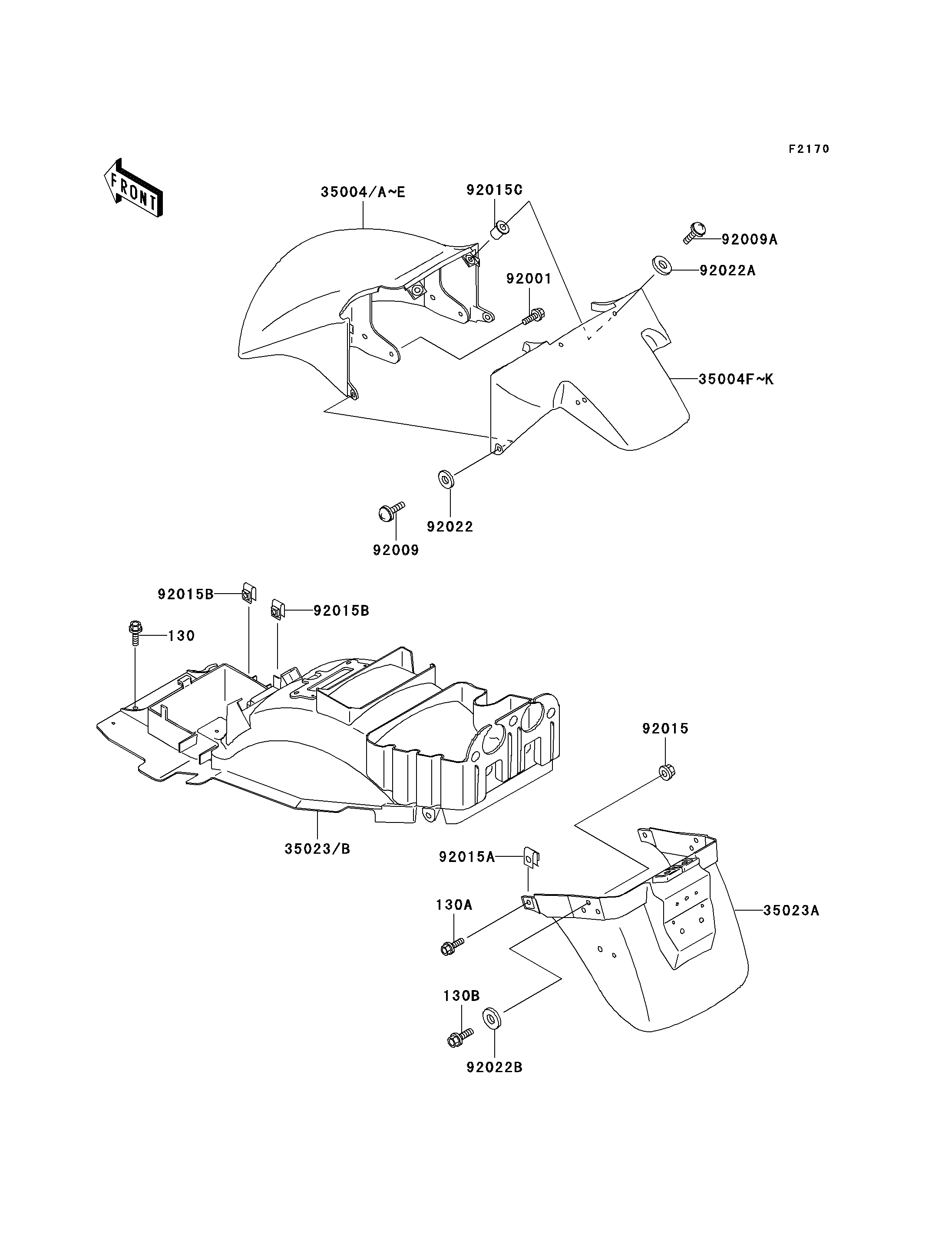 F2170

FRONT

35004/A~E

92015C

92009A

92022A

92001

35004F~K

92022

92009

92015B

92015B

130

92015

35023/B

92015A

130A

35023A

130B

92022B