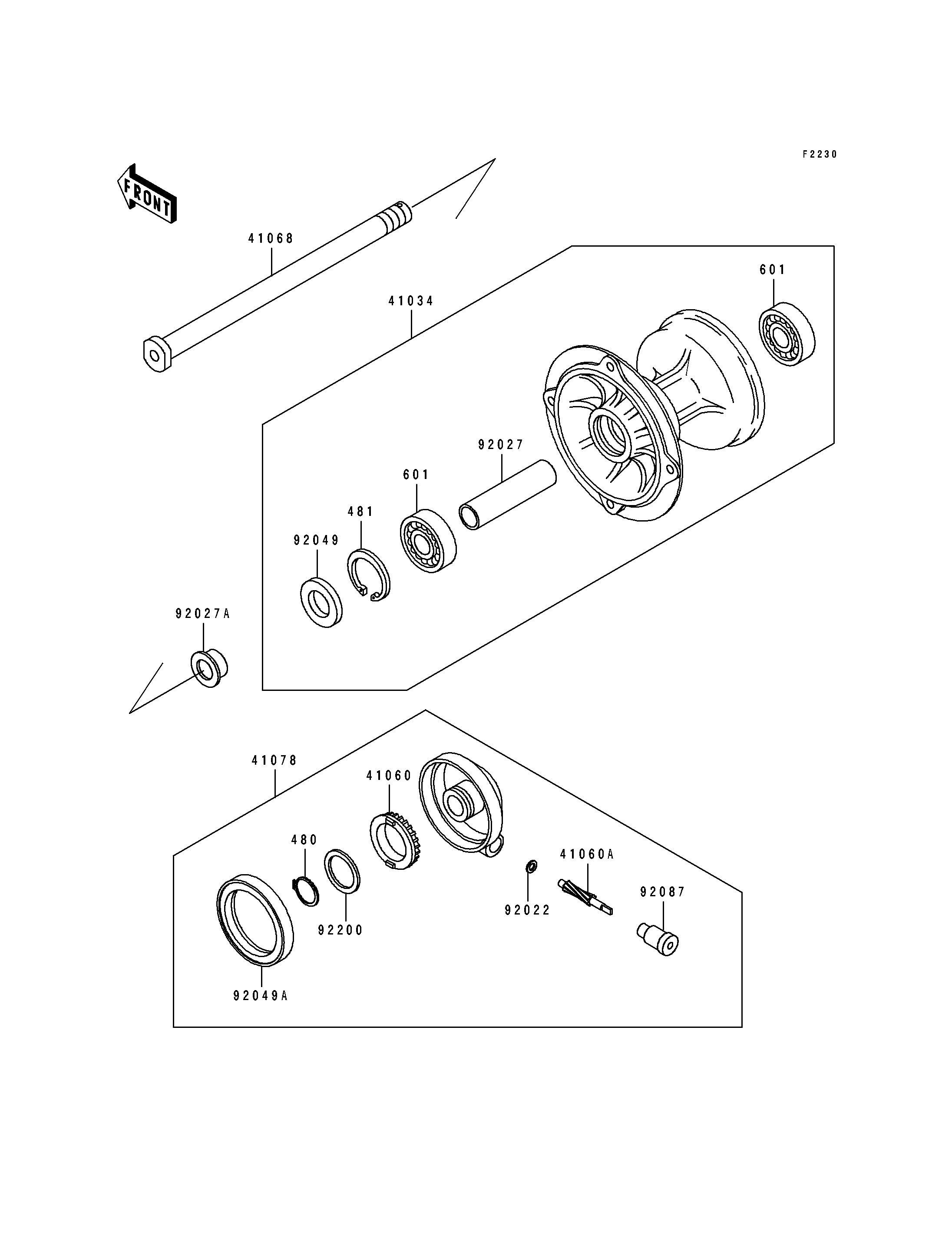 F2230

FRONT

41068

41034

601

92027

601

481

92049

92027A

41078

41060

480

41060A

92087

92022

92200

92049A