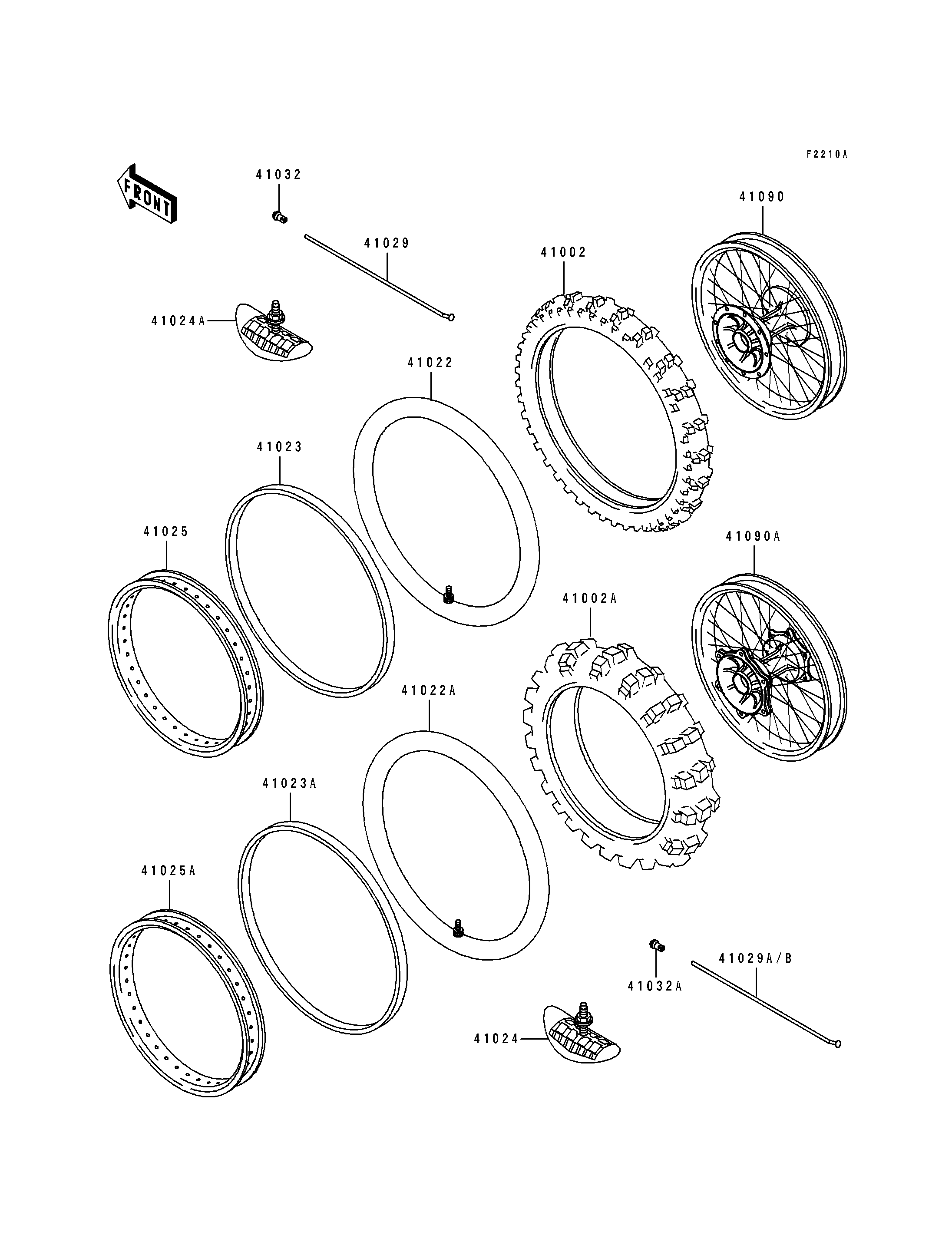 F2210A

FRONT

41032

41090

41029

41002

41024A

41022

41023

41025

41090A

41002A

41022A

41023A

41025A

41029A/B

41032A

41024