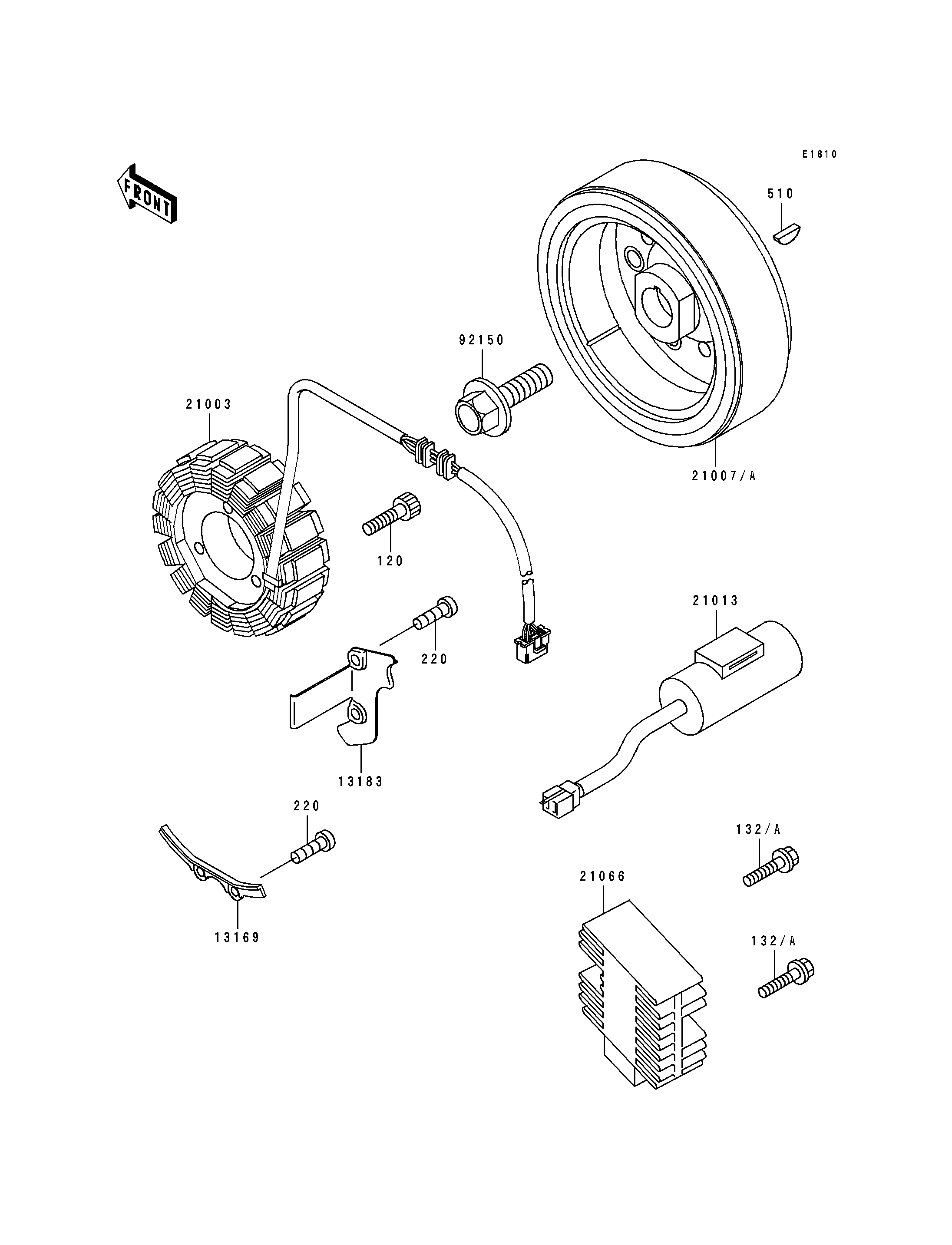 E1810

FRONT

510

92150

21003

21007/A

120

21013

220

13183

220

132/A

21066

13169

132/A