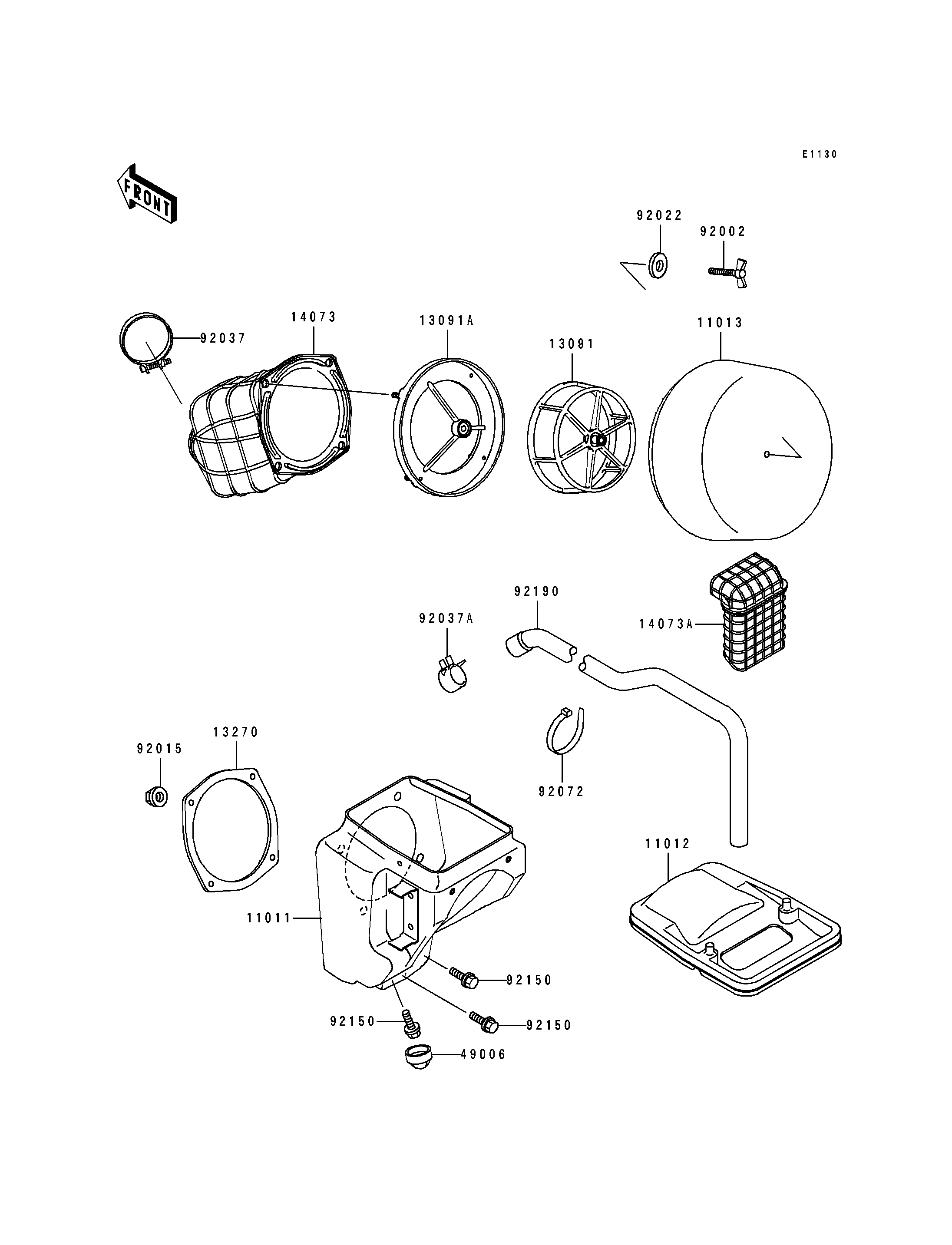 E1130

FRONT

92022
92002
92037
14073
13091A
13091
11013
92190
92037A
14073A
13270
92015
92072
11012
11011
92150
92150
92150
49006