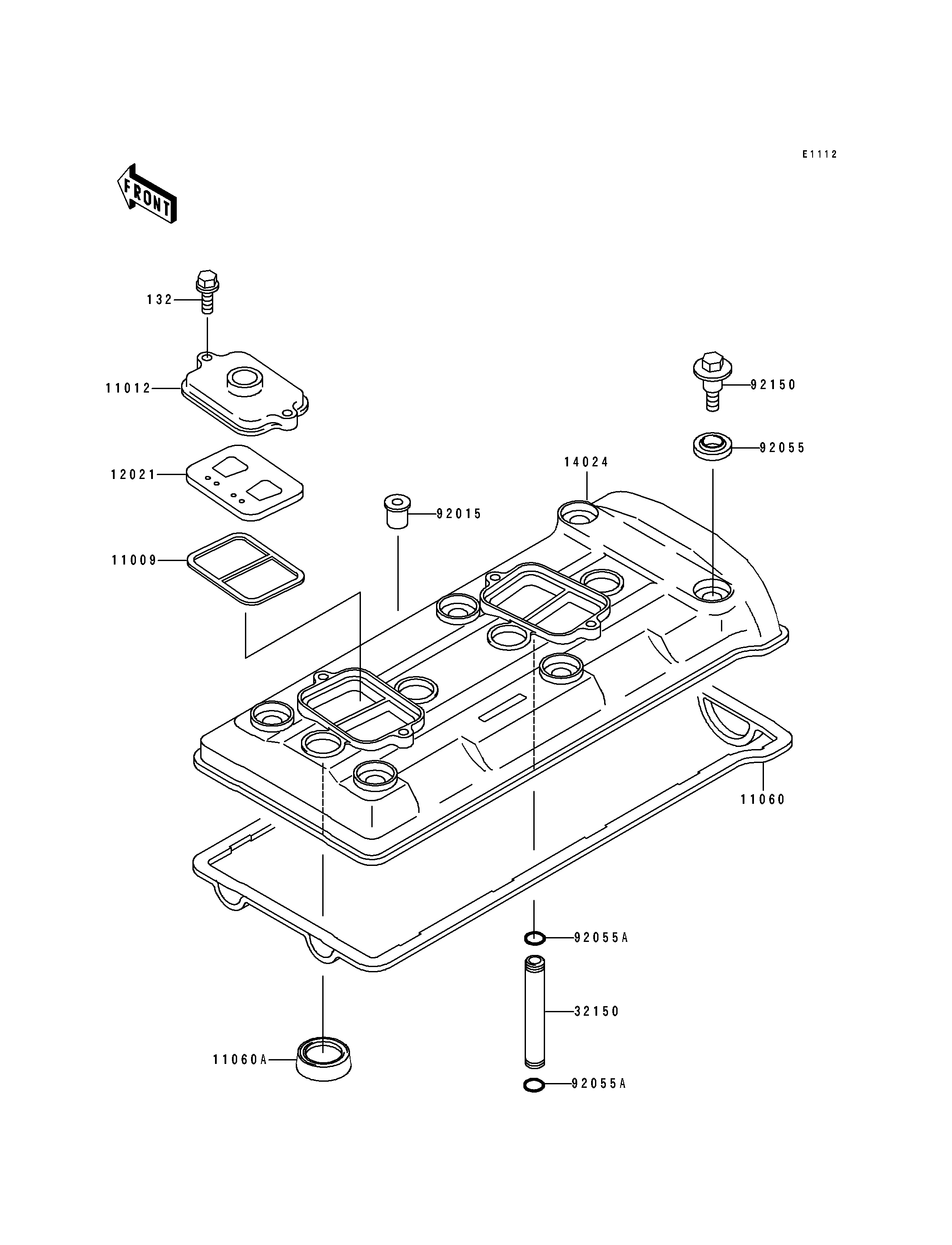 E1112

FRONT

132

11012

12021

11009

92015

14024

92150

92055

11060

92055A

32150

11060A

92055A