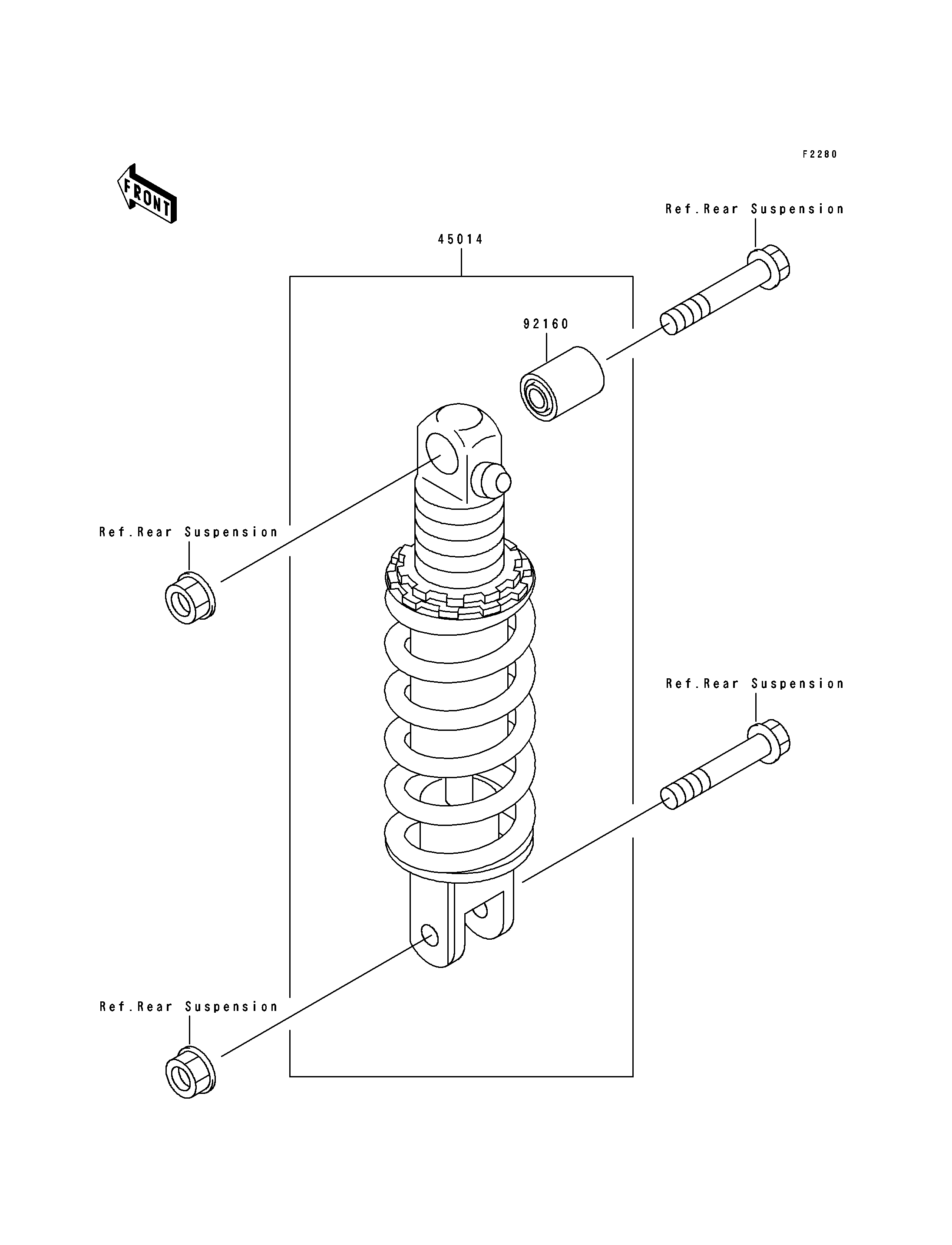 F2280

FRONT

Ref.Rear Suspension

45014

92160

Ref.Rear Suspension

Ref.Rear Suspension

Ref.Rear Suspension