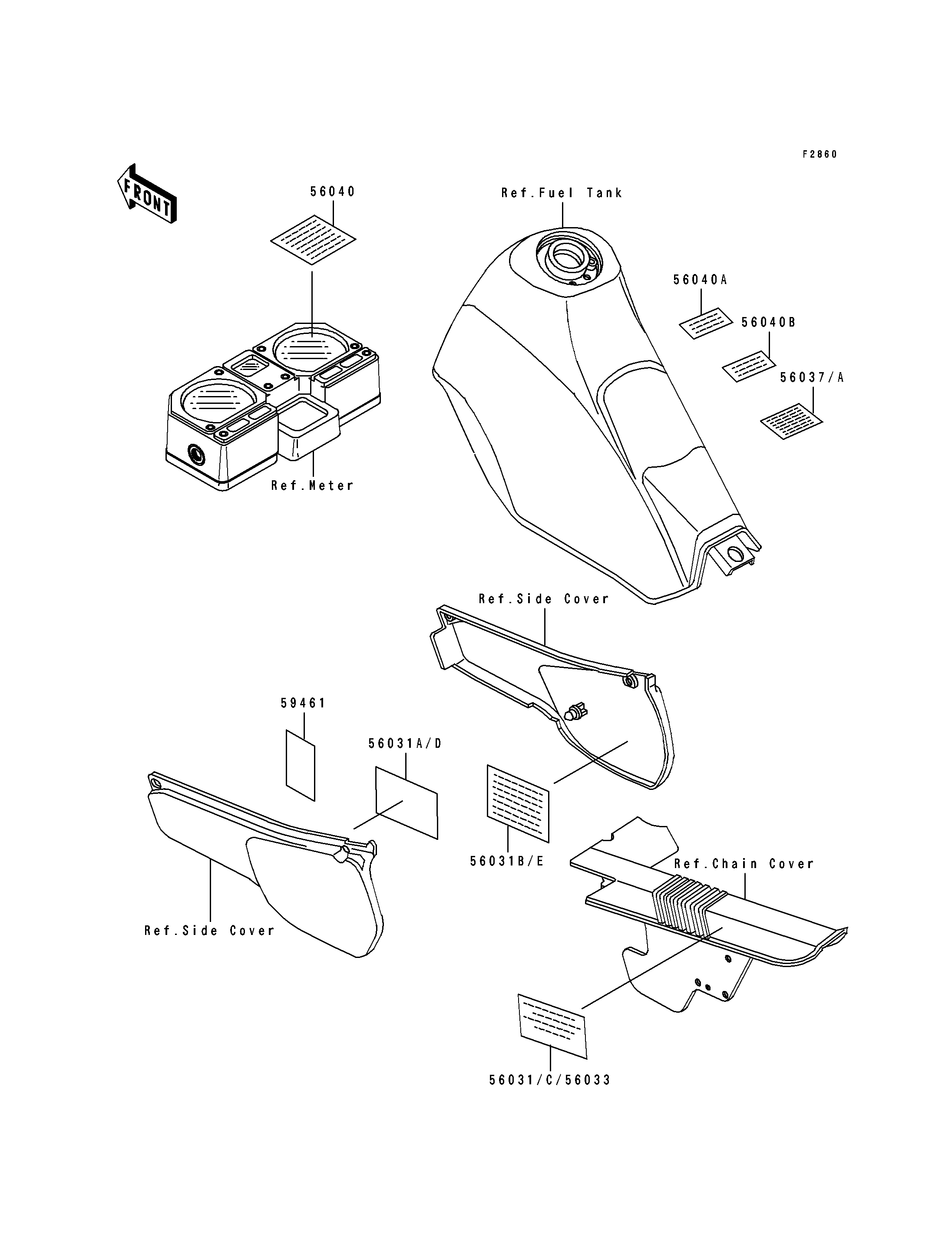 F2860

FRONT

56040

Ref.Fuel Tank

56040A

56040B

56037/A

Ref.Meter

Ref.Side Cover

59461

56031A/D

56031B/E

Ref.Chain Cover

Ref.Side Cover

56031/C/56033