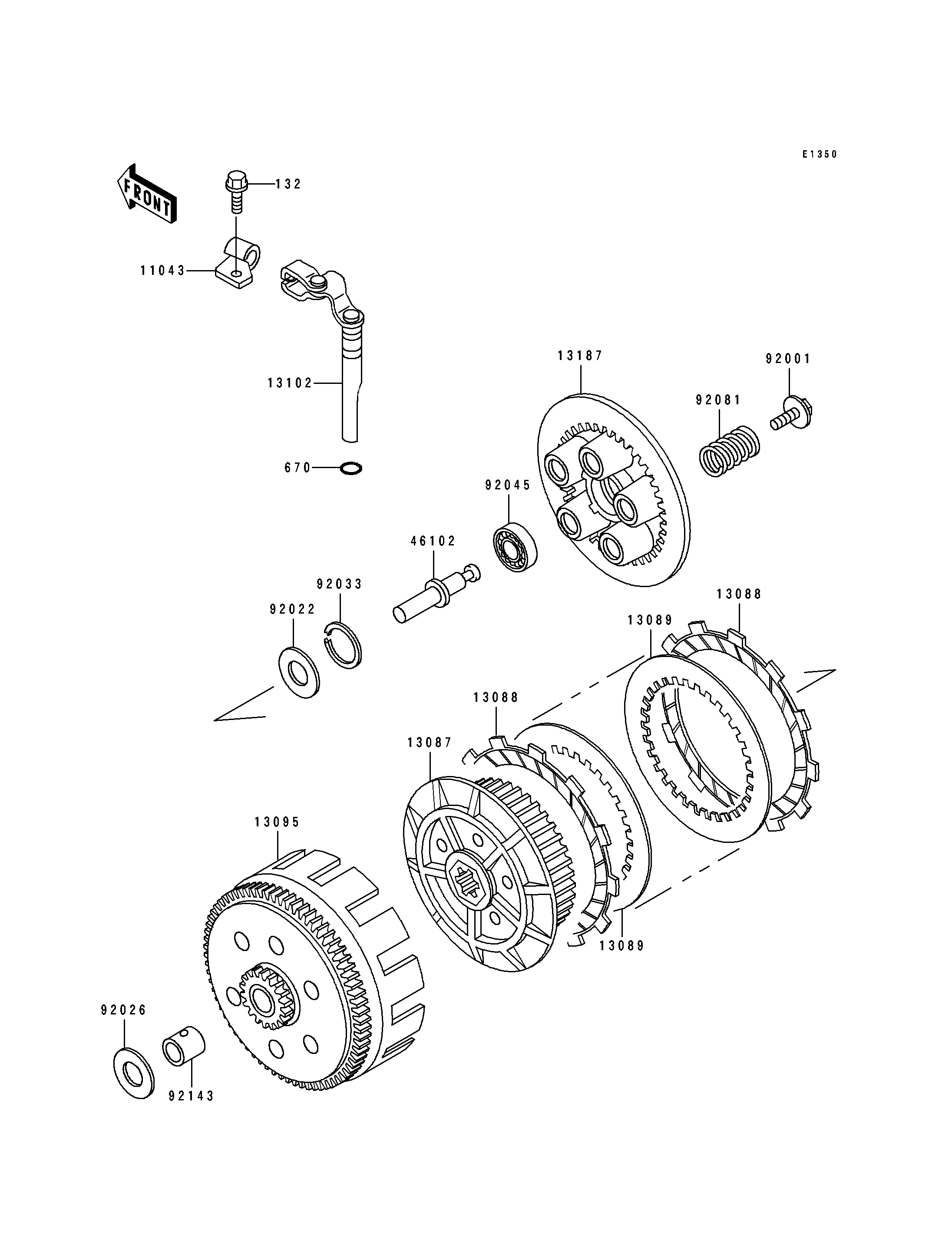 E1350

FRONT

132

11043

13102

670

13187

92001

92081

92045

46102

92033

92022

13088

13089

13088

13087

13095

13089

92026

92143