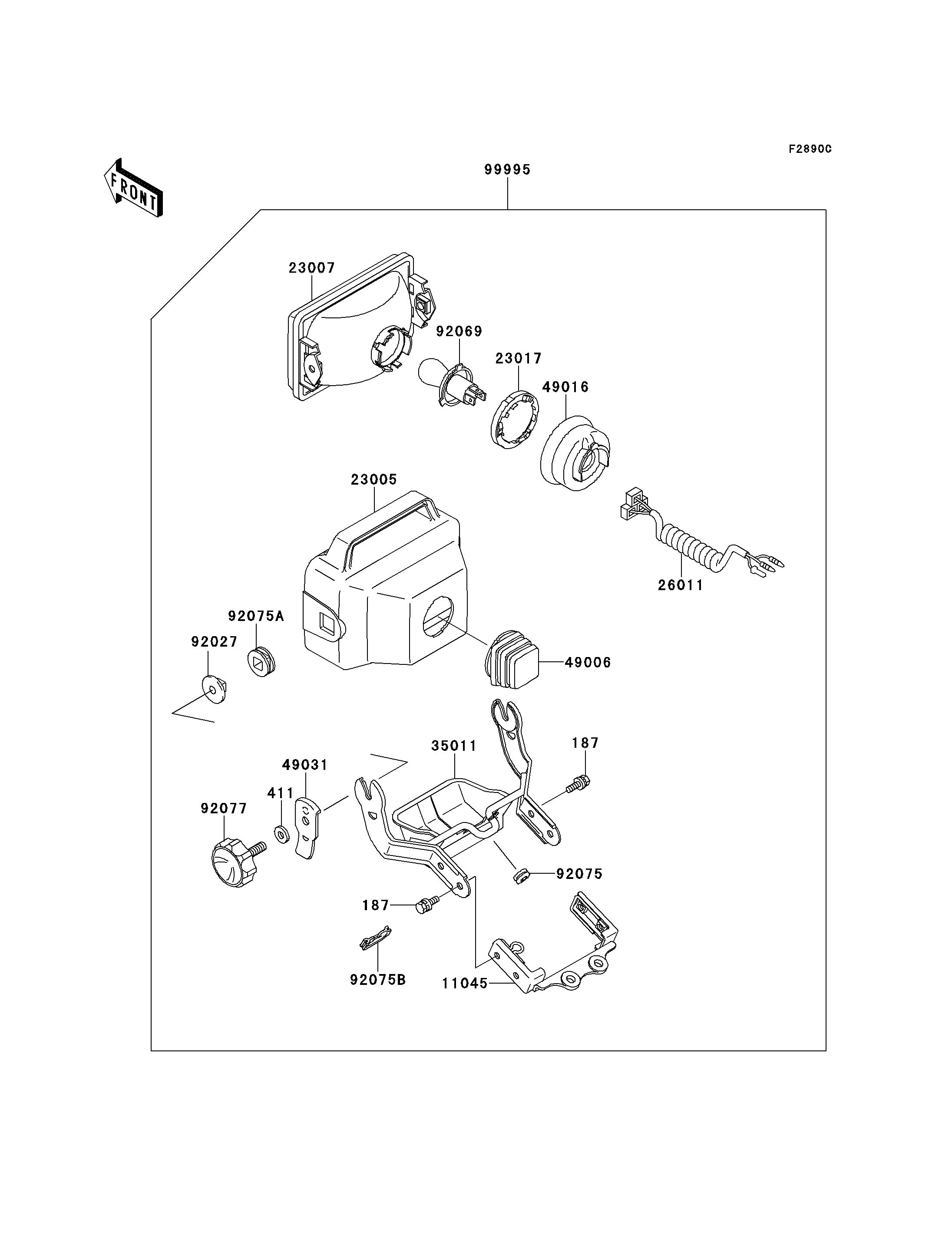 F2890C

FRONT

99995

23007

92069

23017

49016

23005

26011

92075A

92027

49006

35011

187

49031

411

92077

92075

187

92075B

11045