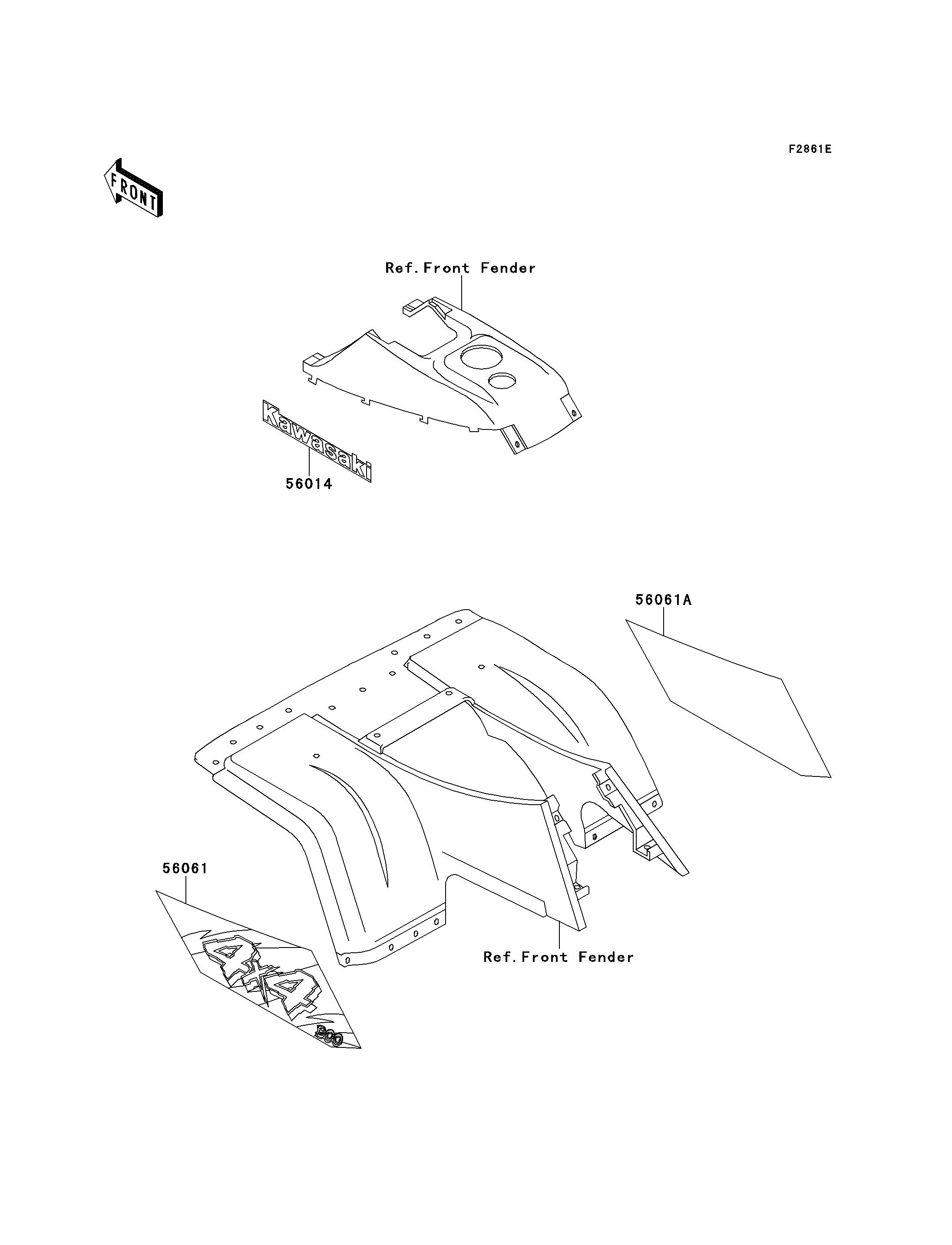 F2861E

FRONT

Ref.Front Fender

Kawasaki

56014

56061A

56061

4x4

300

Ref.Front Fender