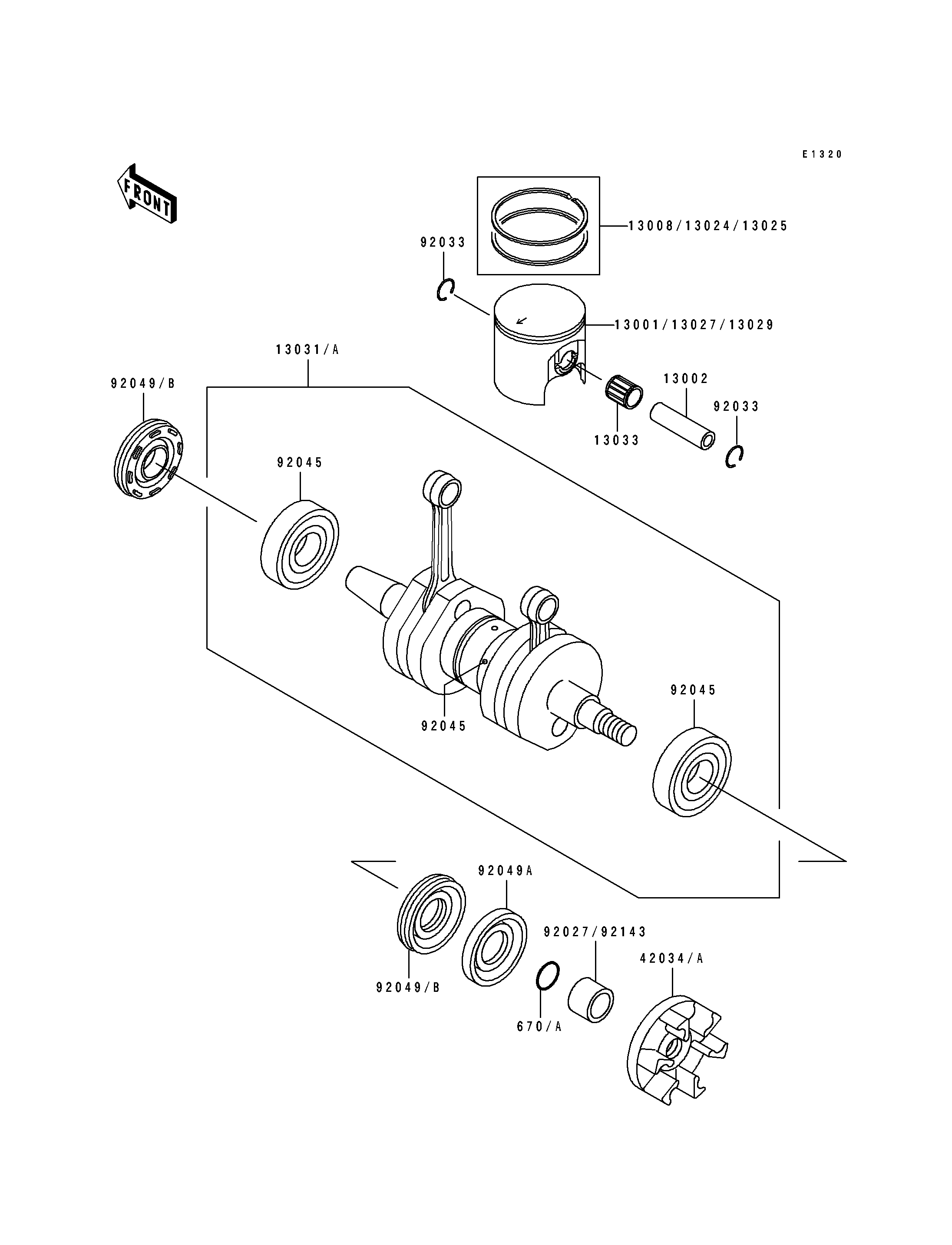 E1320

FRONT

13008/13024/13025

92033

13001/13027/13029

13031/A

92049/B

13002

92033

13033

92045

92045

92045

92049A

92027/92143

42034/A

92049/B

670/A