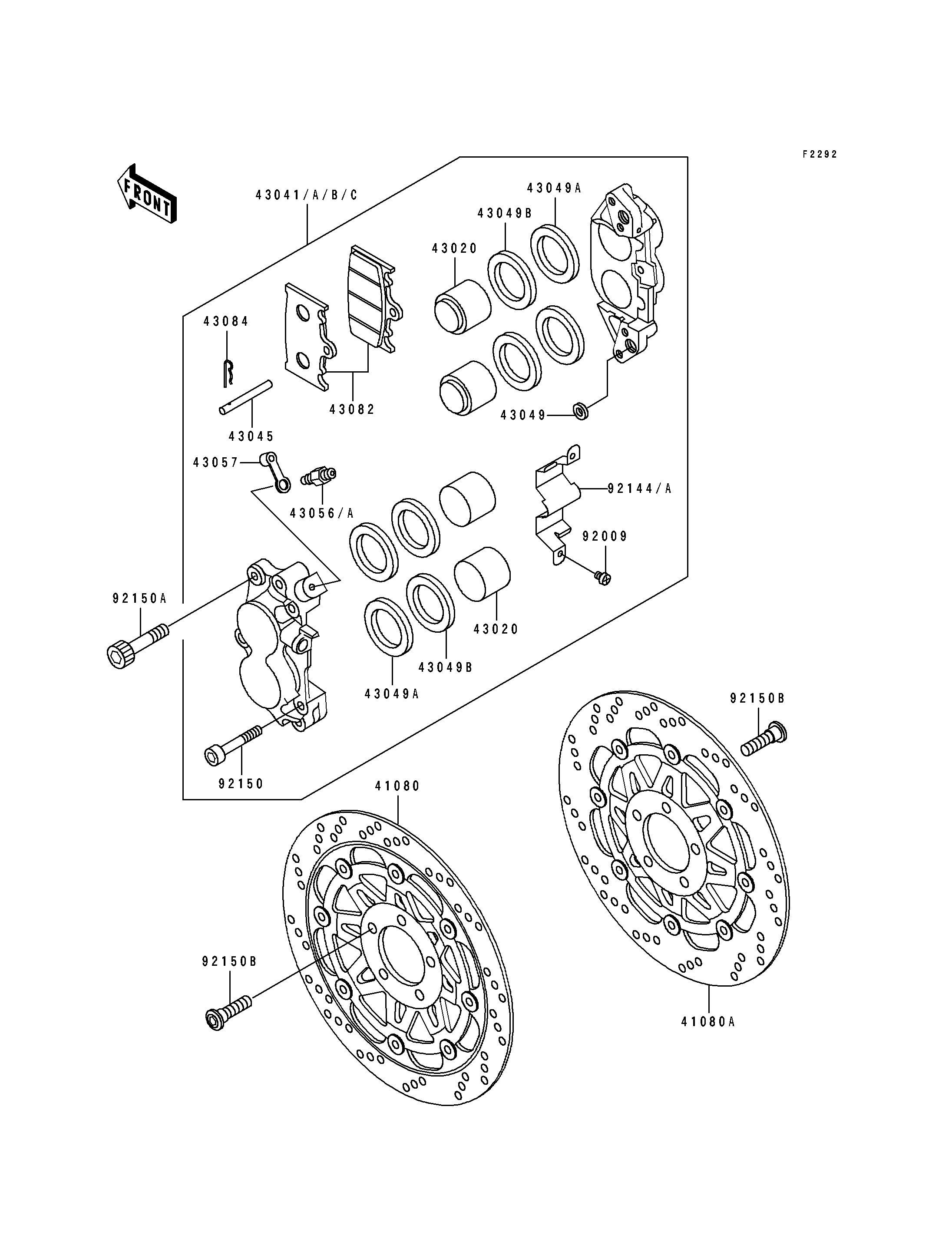 F2292

FRONT

43041/A/B/C

43049A

43049B

43020

43084

43082

43045

43049

43057

43056/A

92144/A

92009

92150A

43020

43049B

43049A

92150B

92150

41080

92150B

41080A