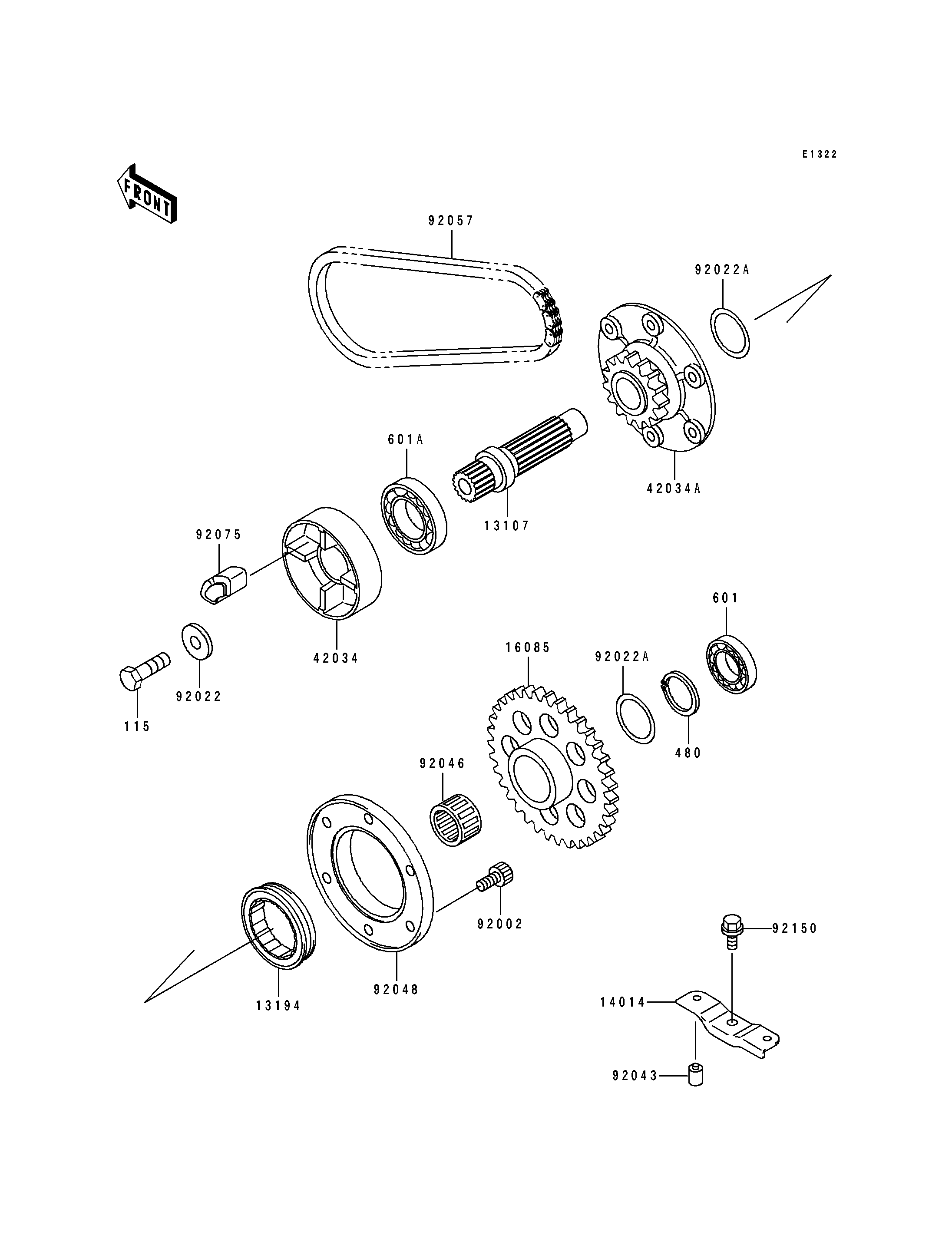 E1322

FRONT

92057

92022A

601A

42034A

13107

92075

42034

601

16085

92022A

92022

115

480

92046

92002

92150

13194

92048

14014

92043